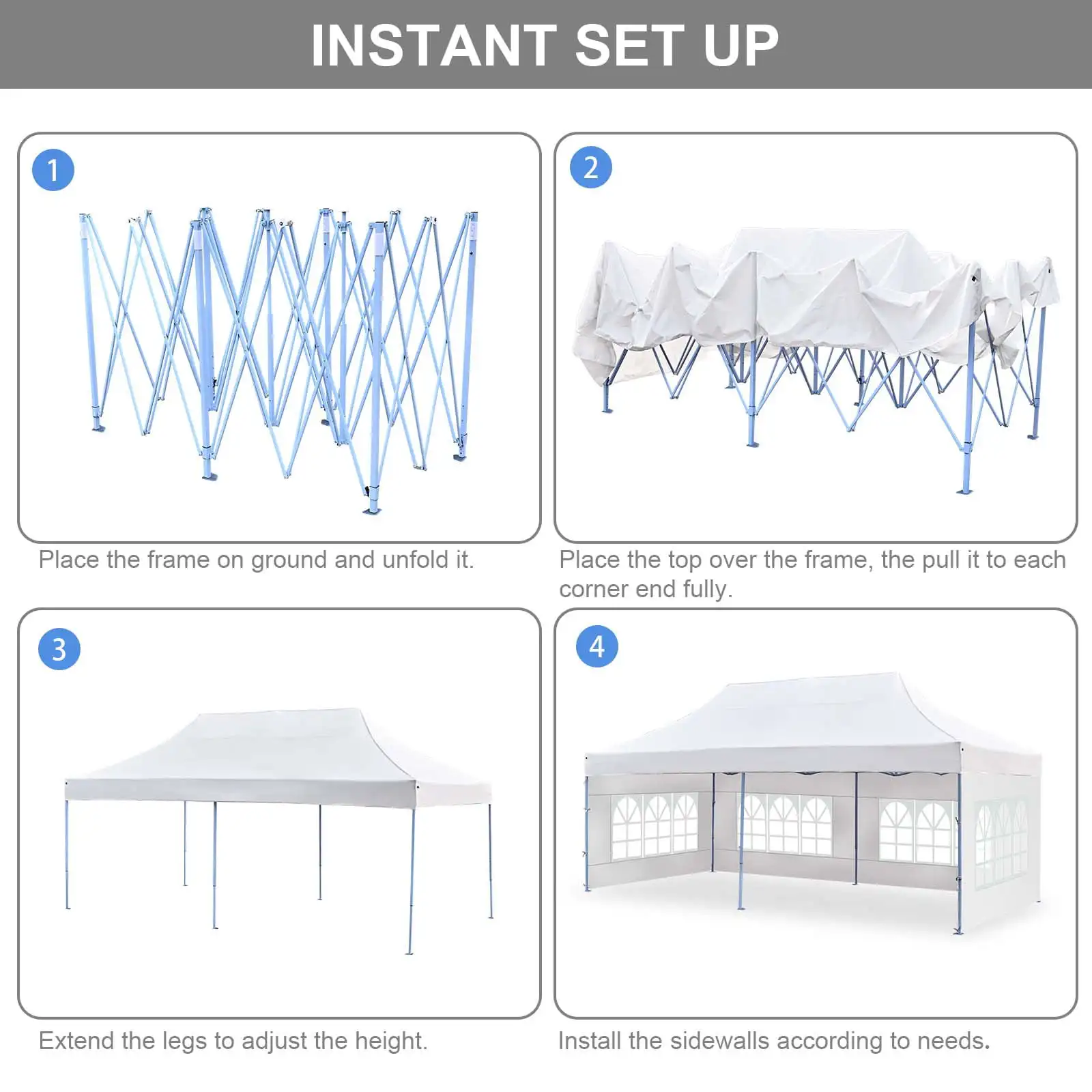 INSTANT SET UP

1

Place the frame on ground and unfold it.

2

Place the top over the frame, the pull it to each corner end fully.

3

Extend the legs to adjust the height.

4

Install the sidewalls according to needs.