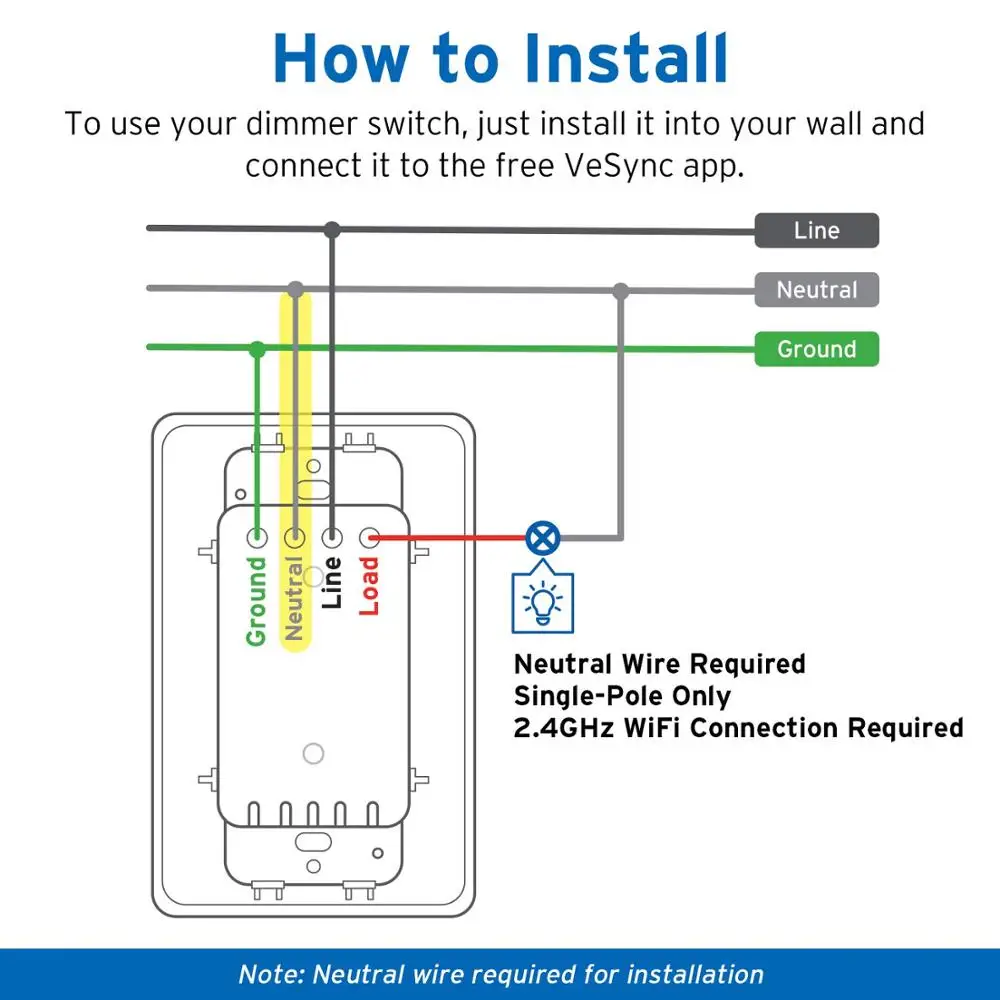 How to Install

To use your dimmer switch, just install it into your wall and connect it to the free VeSync app.

Line

Neutral

Ground

Ground Neutral Line Load

Neutral Wire Required
Single-Pole Only
2.4GHz WiFi Connection Required

Note: Neutral wire required for installation