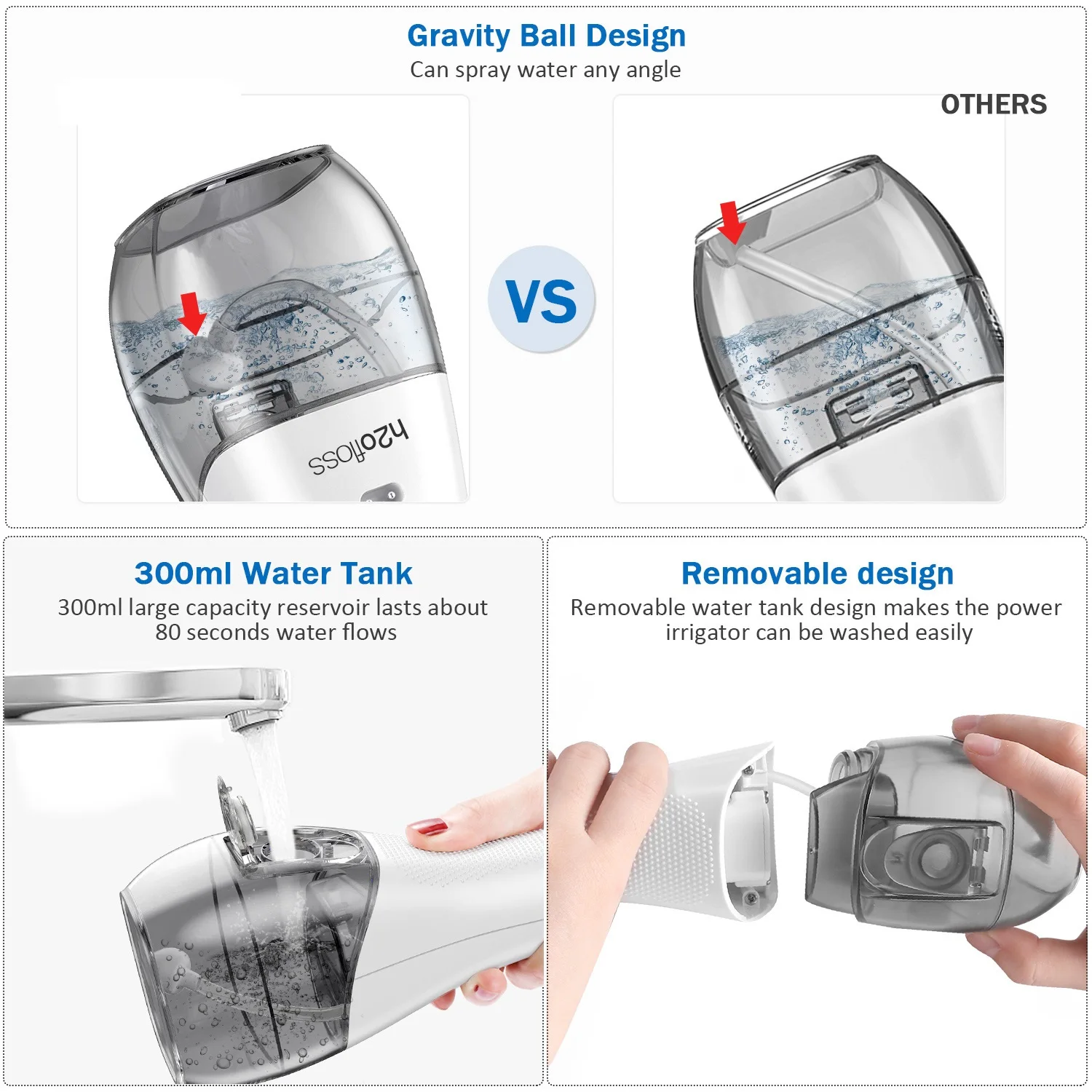 Gravity Ball Design
Can spray water any angle

OTHERS

h2ofloss

VS

300ml Water Tank
300ml large capacity reservoir lasts about 80 seconds water flows

Removable design
Removable water tank design makes the power irrigator can be washed easily