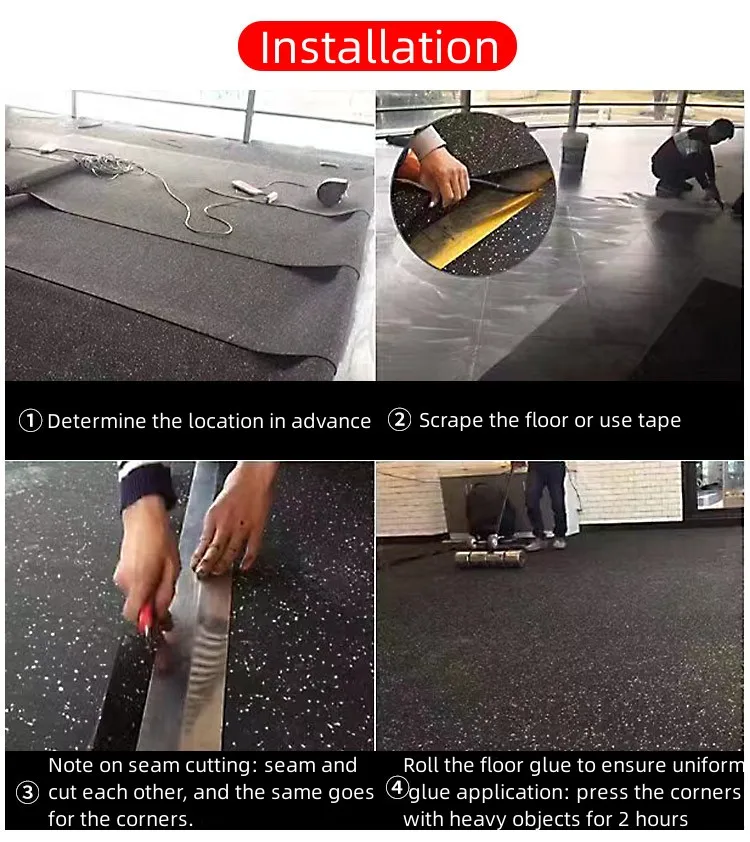 Installation

① Determine the location in advance

② Scrape the floor or use tape

③ Note on seam cutting: seam and cut each other, and the same goes for the corners.

④ Roll the floor glue to ensure uniform glue application: press the corners with heavy objects for 2 hours