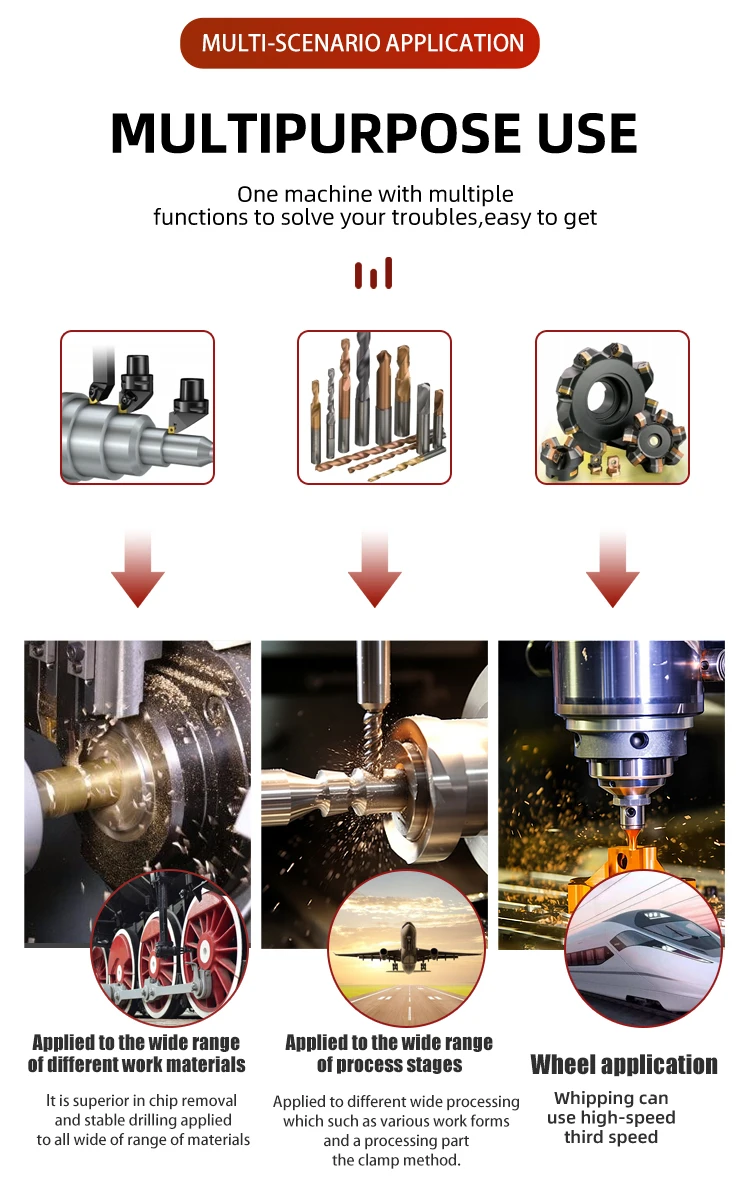 MULTI-SCENARIO APPLICATION

MULTIPURPOSE USE

One machine with multiple functions to solve your troubles,easy to get

Applied to the wide range of different work materials

It is superior in chip removal and stable drilling applied to all wide of range of materials

Applied to the wide range of process stages

Applied to different wide processing which such as various work forms and a processing part the clamp method.

Wheel application

Whipping can use high-speed third speed