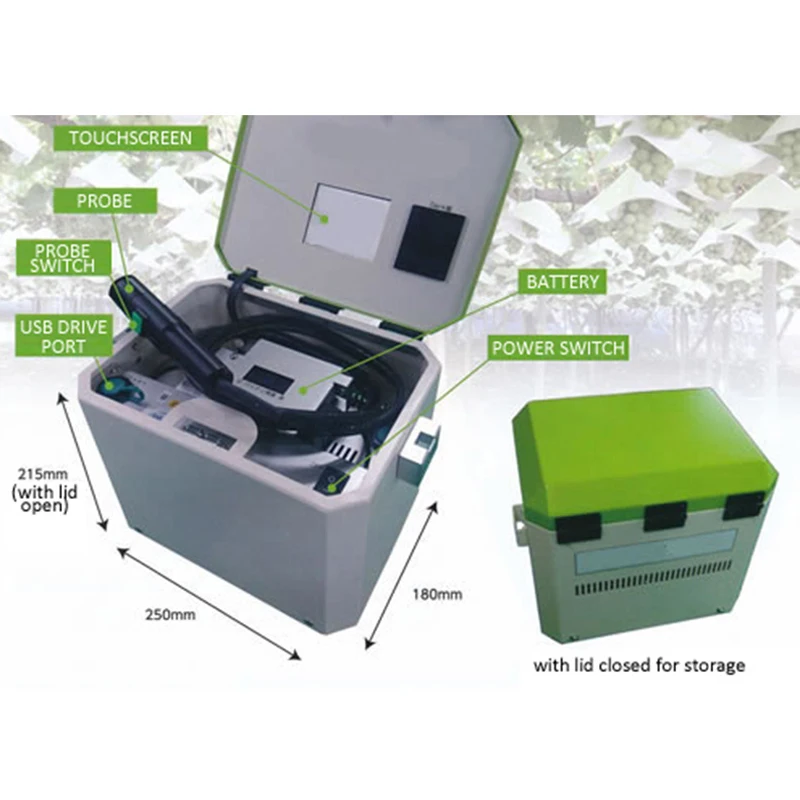 TOUCHSCREEN

PROBE

PROBE SWITCH

USB DRIVE PORT

BATTERY

POWER SWITCH

215mm (with lid open)

250mm

180mm

with lid closed for storage