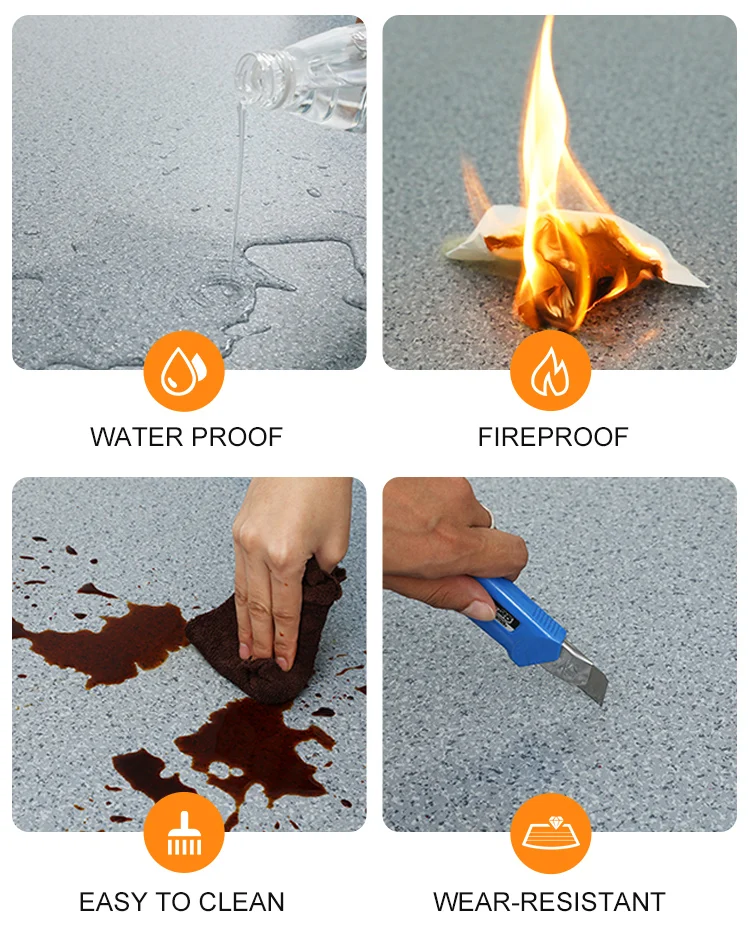 WATER PROOF

FIREPROOF

EASY TO CLEAN

WEAR-RESISTANT