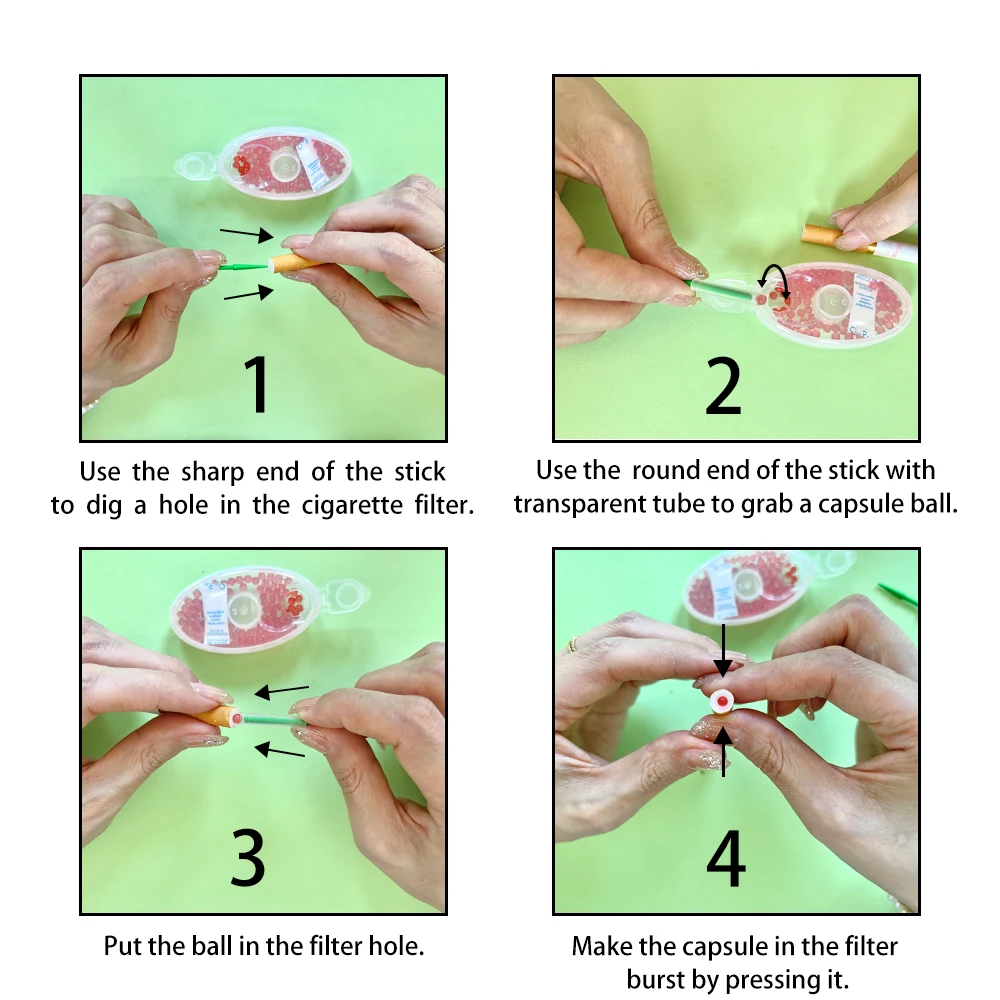 1

Use the sharp end of the stick to dig a hole in the cigarette filter.

2

Use the round end of the stick with transparent tube to grab a capsule ball.

3

Put the ball in the filter hole.

4

Make the capsule in the filter burst by pressing it.