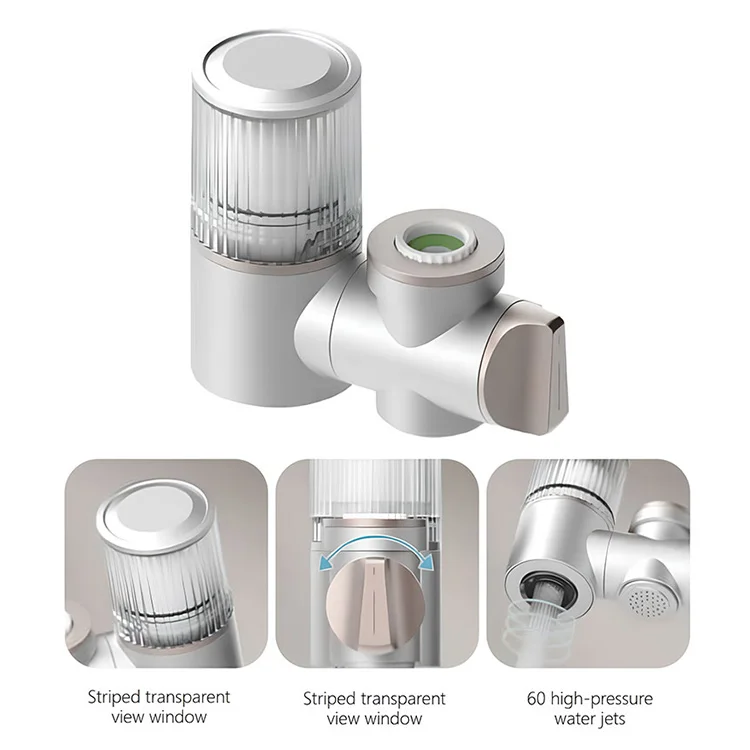 Striped transparent view window

Striped transparent view window

60 high-pressure water jets