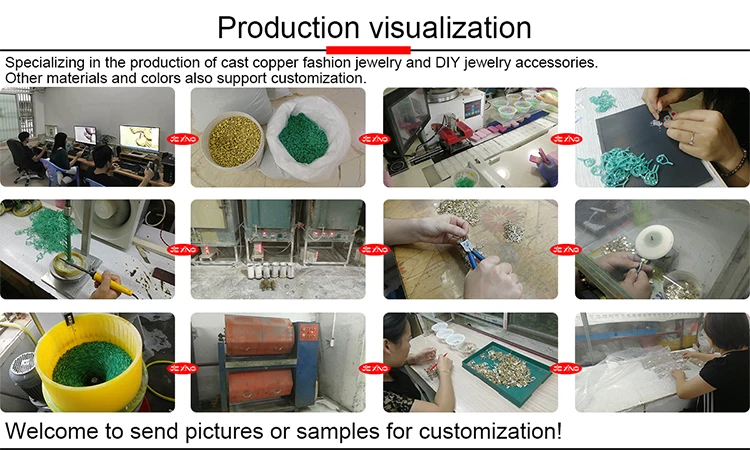 Production visualization

Specializing in the production of cast copper fashion jewelry and DIY jewelry accessories. Other materials and colors also support customization.

Welcome to send pictures or samples for customization!