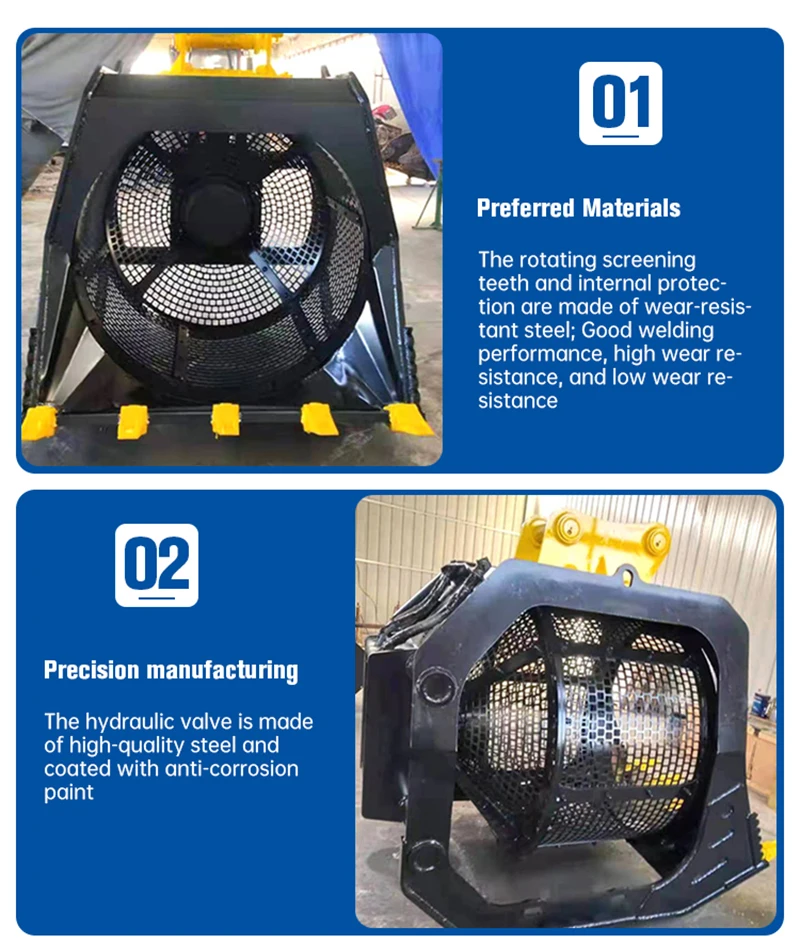 01

Preferred Materials

The rotating screening teeth and internal protection are made of wear-resistant steel; Good welding performance, high wear resistance, and low wear resistance

02

Precision manufacturing

The hydraulic valve is made of high-quality steel and coated with anti-corrosion paint