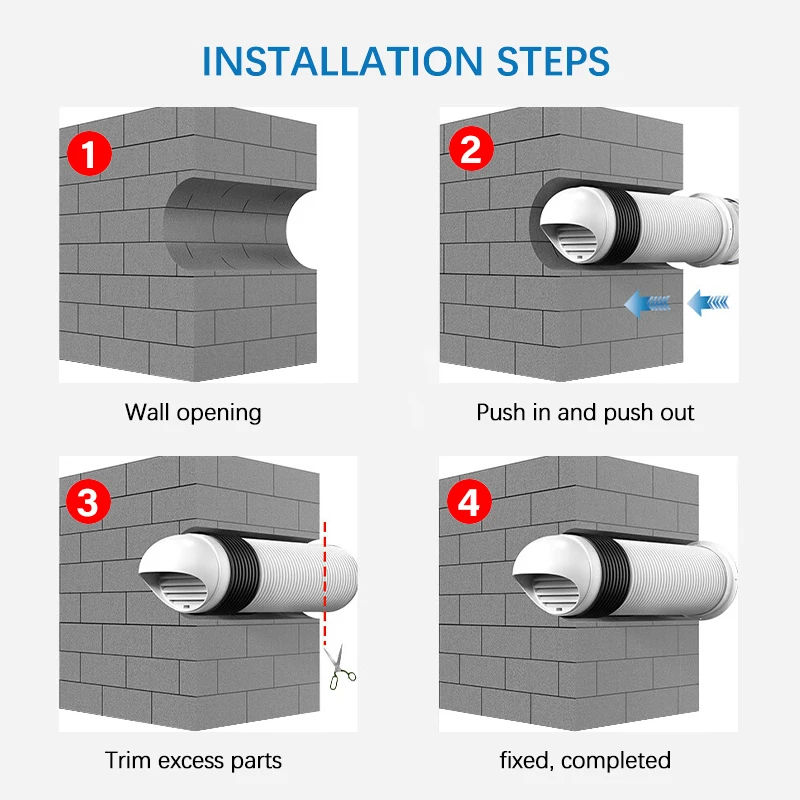 INSTALLATION STEPS

1

Wall opening

2

Push in and push out

3

Trim excess parts

4

fixed, completed