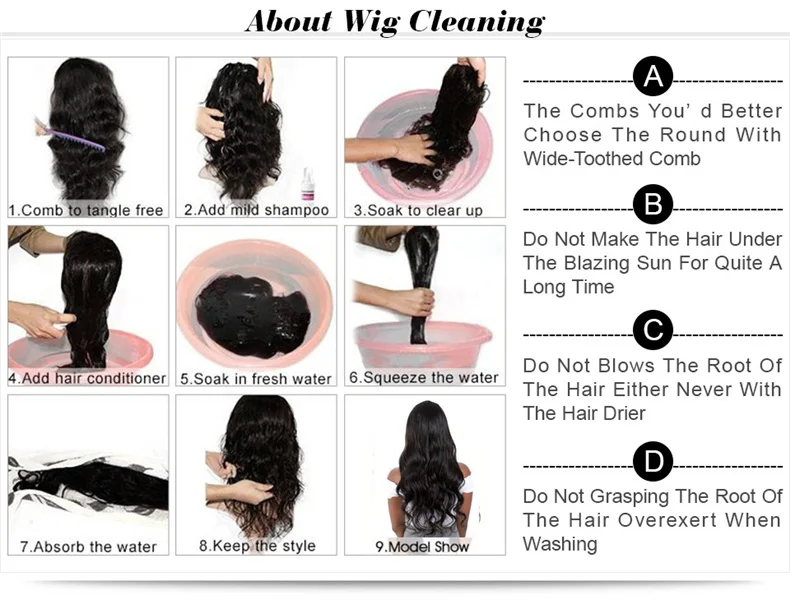 About Wig Cleaning

1.Comb to tangle free

2.Add mild shampoo

3.Soak to clear up

4.Add hair conditioner

5.Soak in fresh water

6.Squeeze the water

7.Absorb the water

8.Keep the style

9.Model Show

A

The Combs You' d Better Choose The Round With Wide-Toothed Comb

B

Do Not Make The Hair Under The Blazing Sun For Quite A Long Time

C

Do Not Blows The Root Of The Hair Either Never With The Hair Drier

D

Do Not Grasping The Root Of The Hair Overexert When Washing