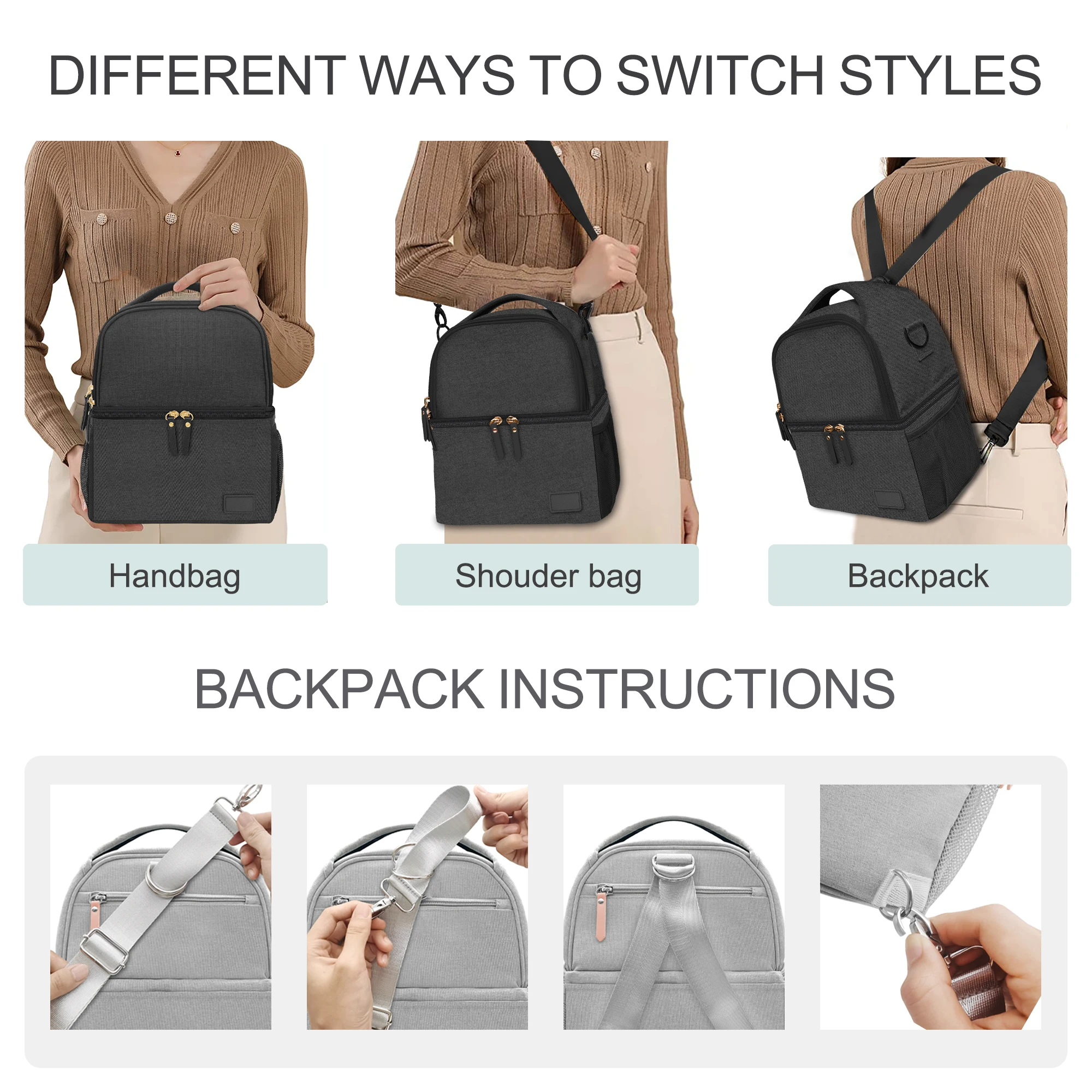 DIFFERENT WAYS TO SWITCH STYLES

Handbag

Shouder bag

Backpack

BACKPACK INSTRUCTIONS