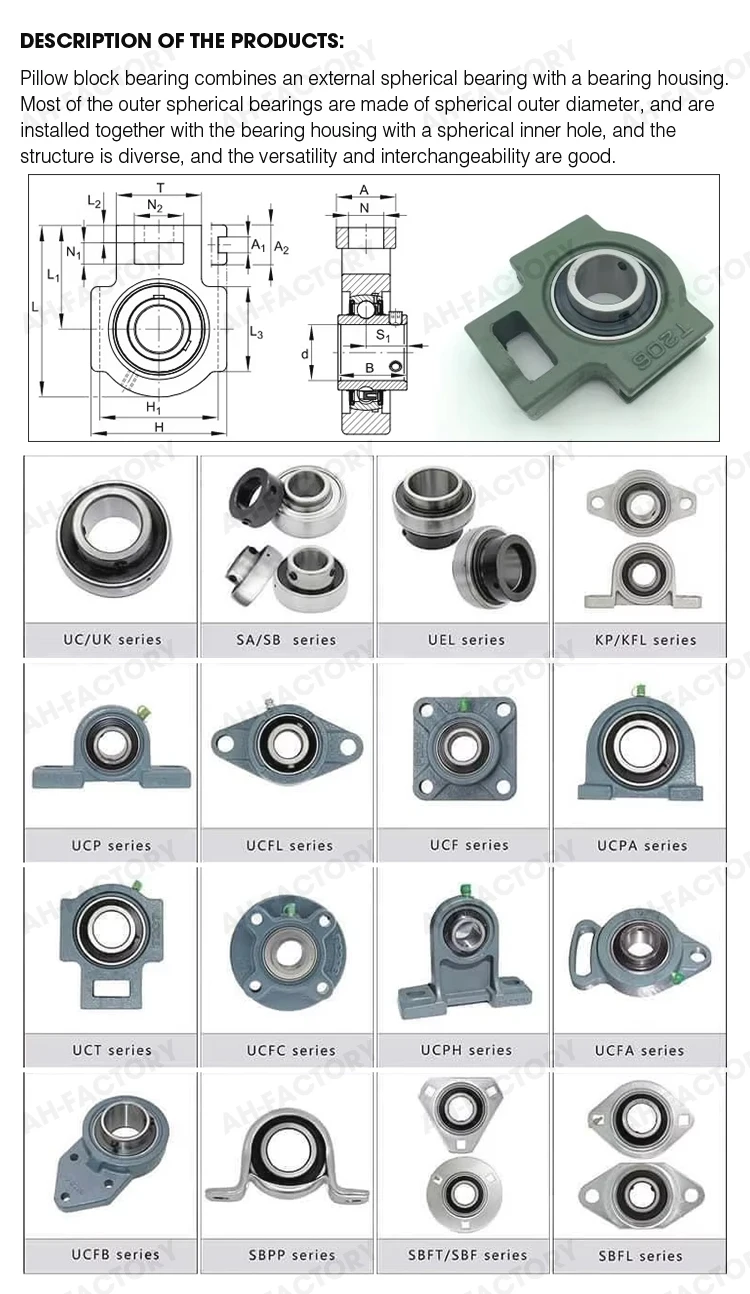 DESCRIPTION OF THE PRODUCTS:

Pillow block bearing combines an external spherical bearing with a bearing housing. Most of the outer spherical bearings are made of spherical outer diameter, and are installed together with the bearing housing with a spherical inner hole, and the structure is diverse, and the versatility and interchangeability are good.

T
$L_2$
$N_2$
$N_1$
$A_1$
$A_2$
$L_1$
L
$L_3$
$H_1$
H
A
N
$S_1$
d
B
T206

AH-FACTORY

UC/UK series
SA/SB series
UEL series
KP/KFL series
UCP series
UCFL series
UCF series
UCPA series
UCT series
UCFC series
UCPH series
UCFA series
UCFB series
SBPP series
SBFT/SBF series
SBFL series