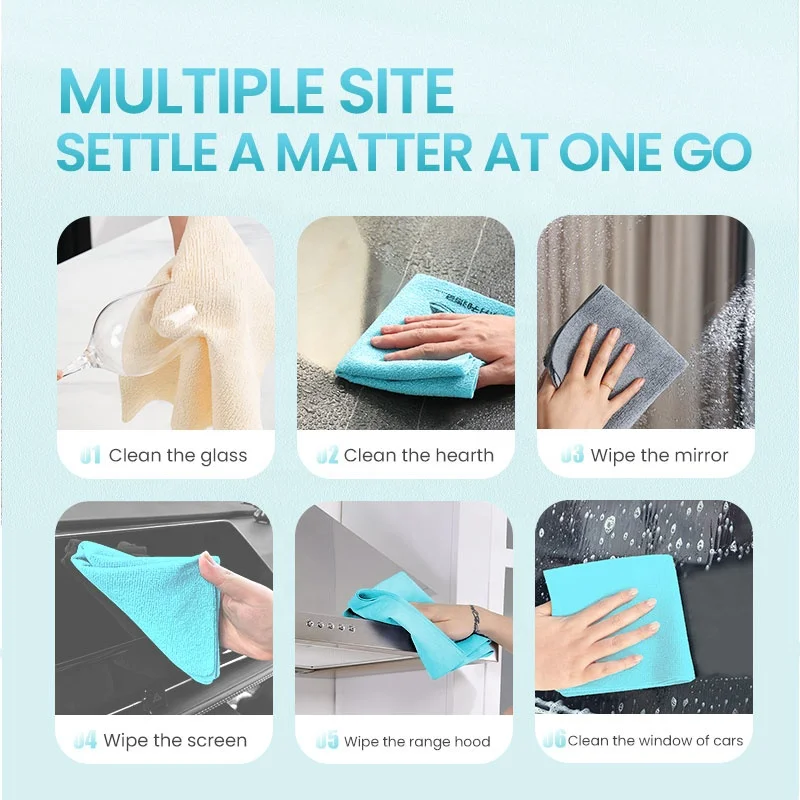 MULTIPLE SITE
SETTLE A MATTER AT ONE GO

01 Clean the glass

02 Clean the hearth

03 Wipe the mirror

04 Wipe the screen

05 Wipe the range hood

06 Clean the window of cars