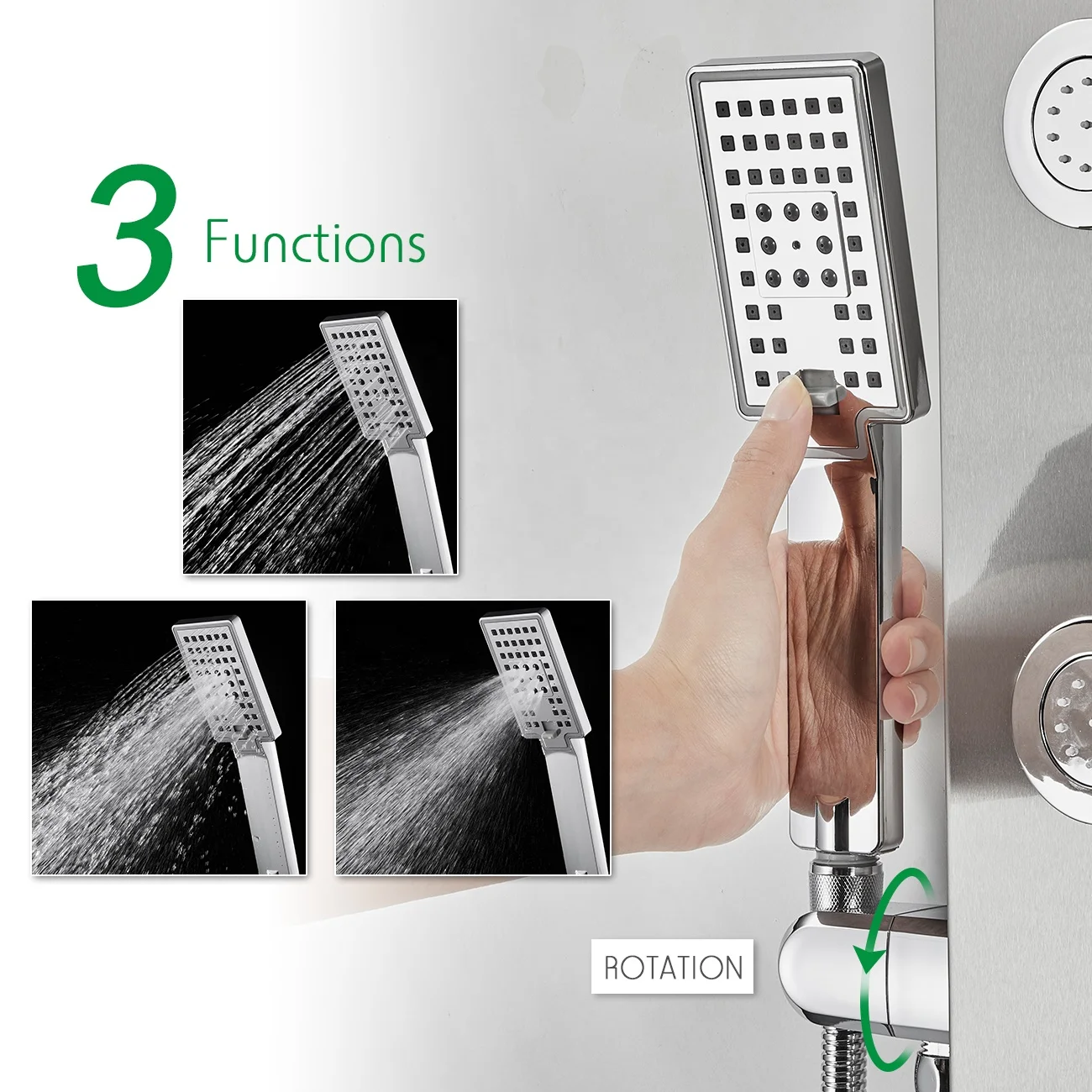 3 Functions

ROTATION