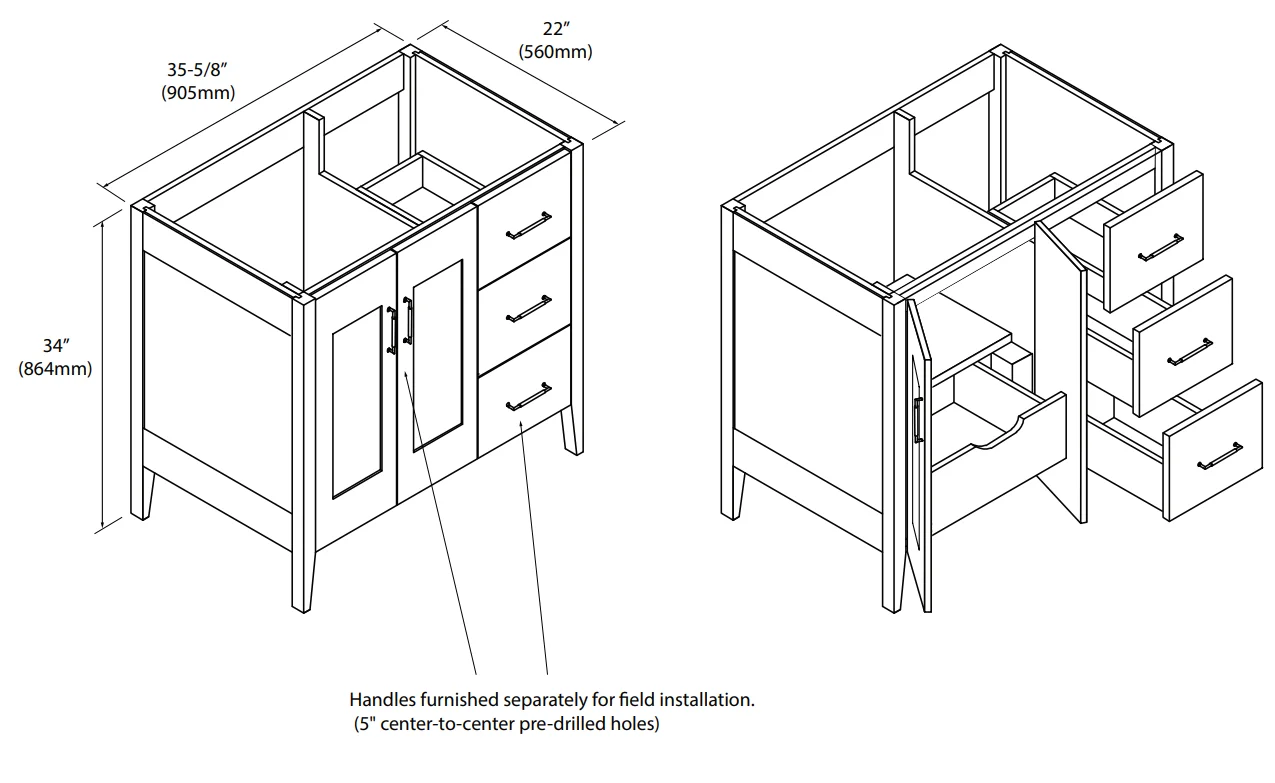 35-5/8″
(905mm)

22″
(560mm)

34″
(864mm)

Handles furnished separately for field installation.
(5" center-to-center pre-drilled holes)