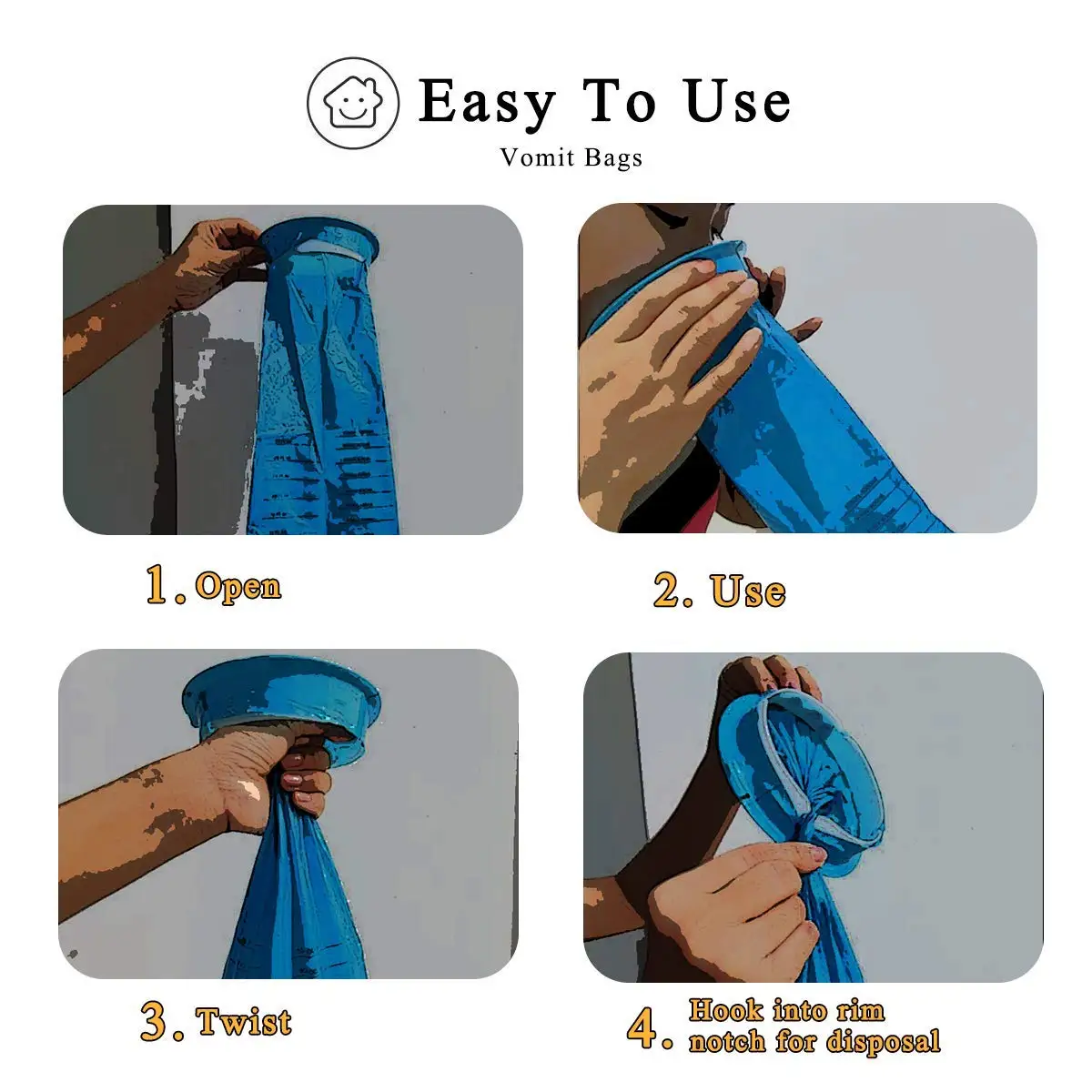 Easy To Use
Vomit Bags

1. Open

2. Use

3. Twist

4. Hook into rim notch for disposal