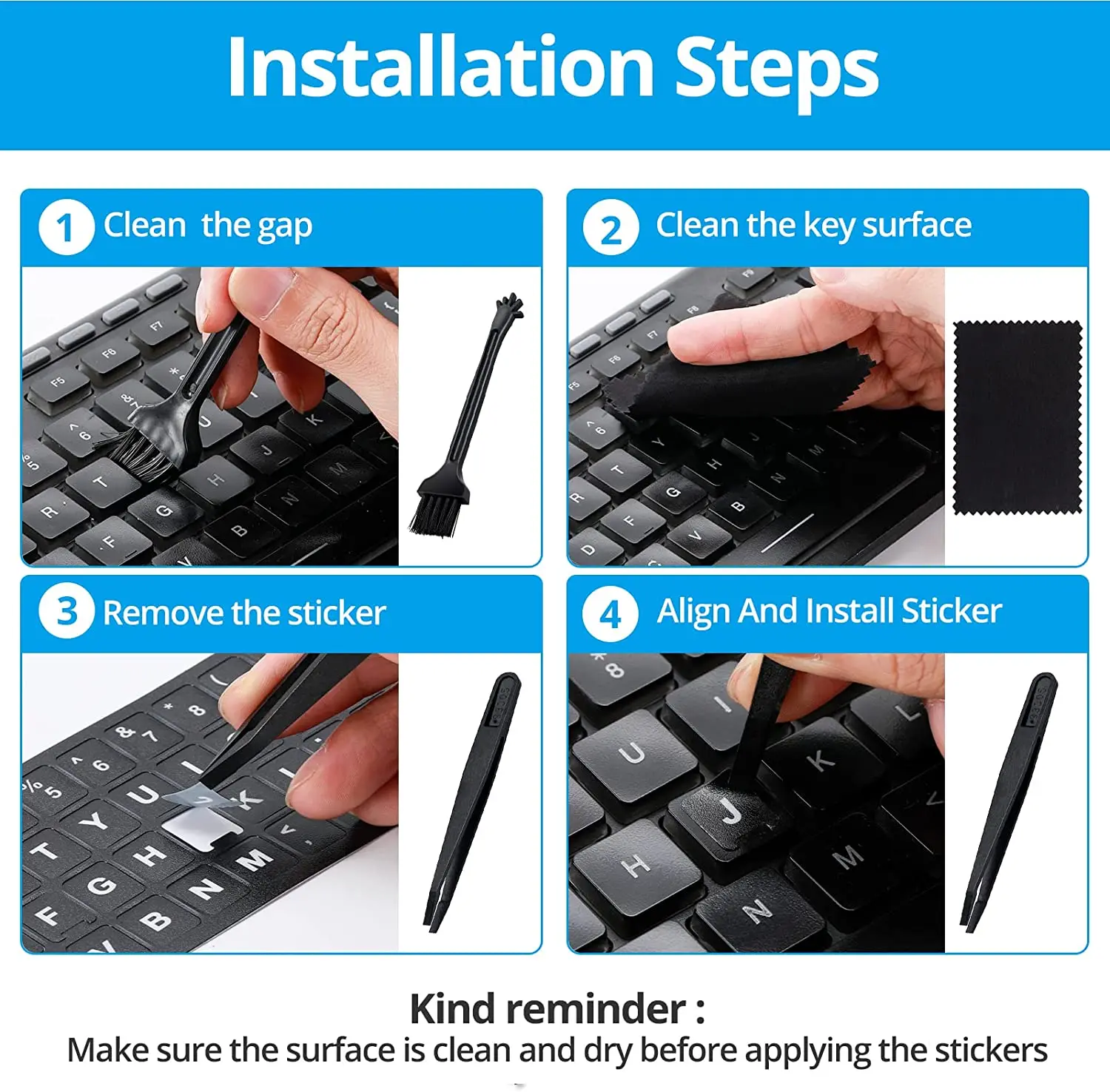 Installation Steps

1 Clean the gap

2 Clean the key surface

3 Remove the sticker

4 Align And Install Sticker

Kind reminder :
Make sure the surface is clean and dry before applying the stickers