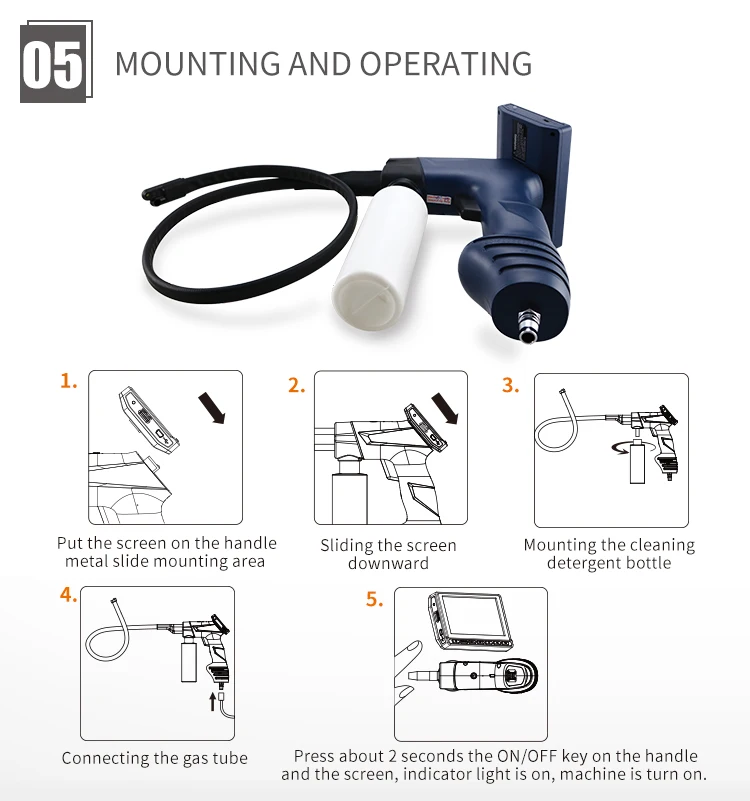 05 MOUNTING AND OPERATING

1.

Put the screen on the handle metal slide mounting area

2.

Sliding the screen downward

3.

Mounting the cleaning detergent bottle

4.

Connecting the gas tube

5.

Press about 2 seconds the ON/OFF key on the handle and the screen, indicator light is on, machine is turn on.