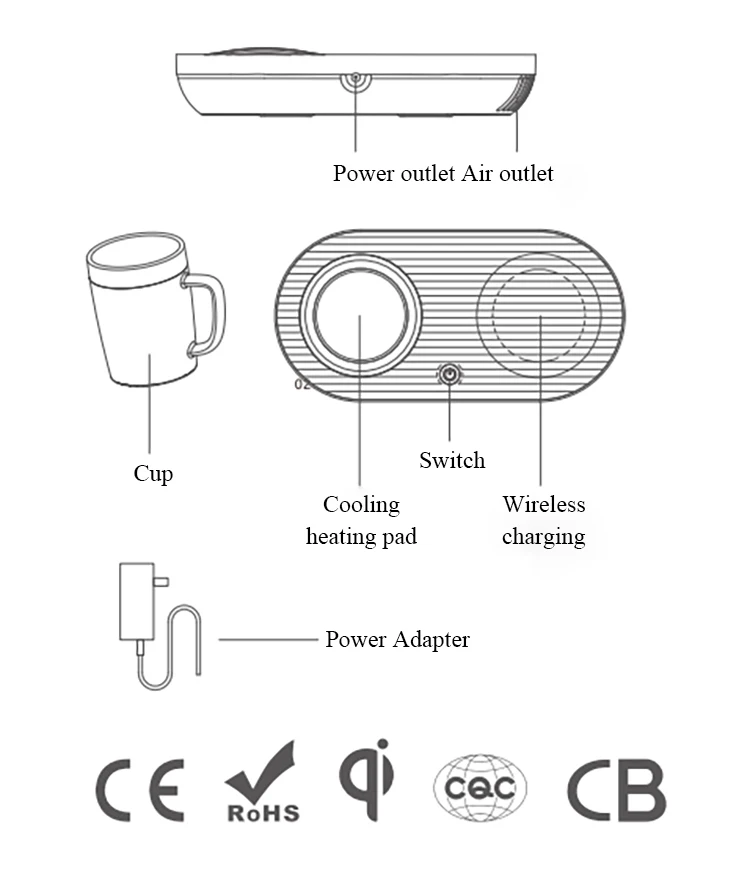 Power outlet Air outlet

02

Cup

Switch

Cooling heating pad

Wireless charging

Power Adapter

CE

RoHS

qi

CQC

CB