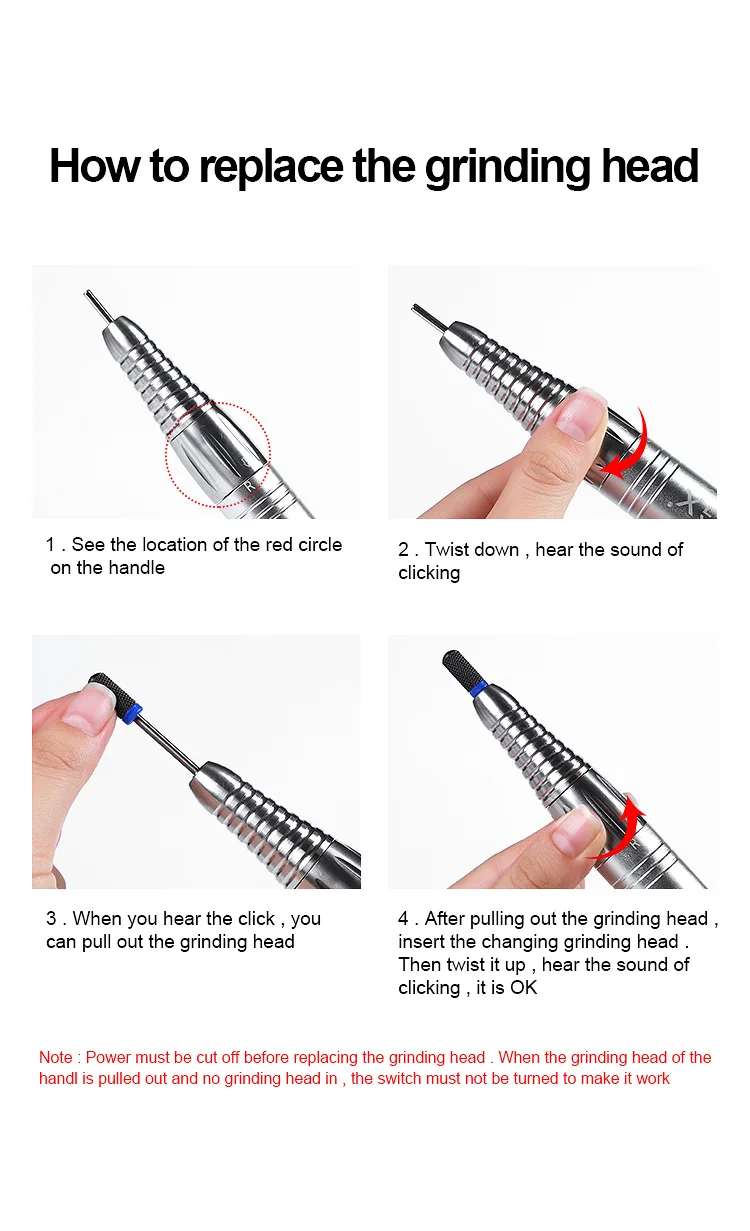 How to replace the grinding head

1 . See the location of the red circle on the handle

2 . Twist down , hear the sound of clicking

3 . When you hear the click , you can pull out the grinding head

4 . After pulling out the grinding head , insert the changing grinding head . Then twist it up , hear the sound of clicking , it is OK

Note : Power must be cut off before replacing the grinding head . When the grinding head of the handl is pulled out and no grinding head in , the switch must not be turned to make it work