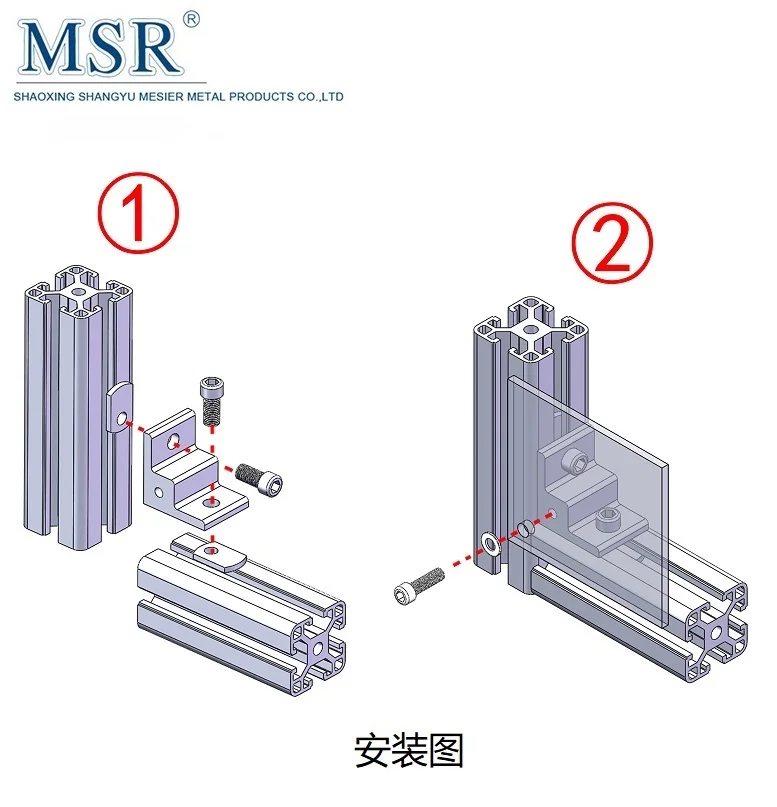 MSR®
SHAOXING SHANGYU MESIER METAL PRODUCTS CO.,LTD

①

②

安装图