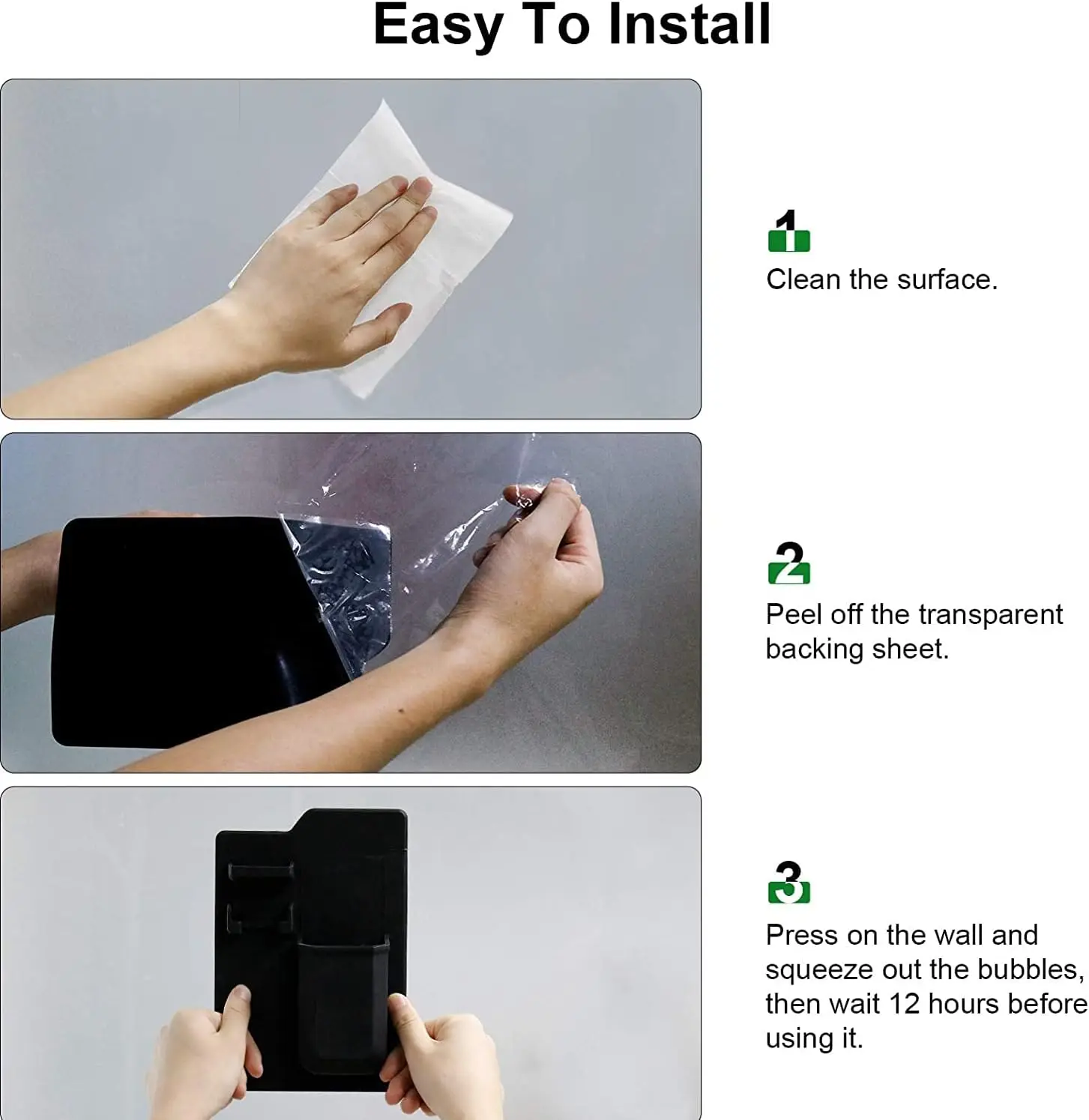 Easy To Install

1
Clean the surface.

2
Peel off the transparent backing sheet.

3
Press on the wall and squeeze out the bubbles, then wait 12 hours before using it.