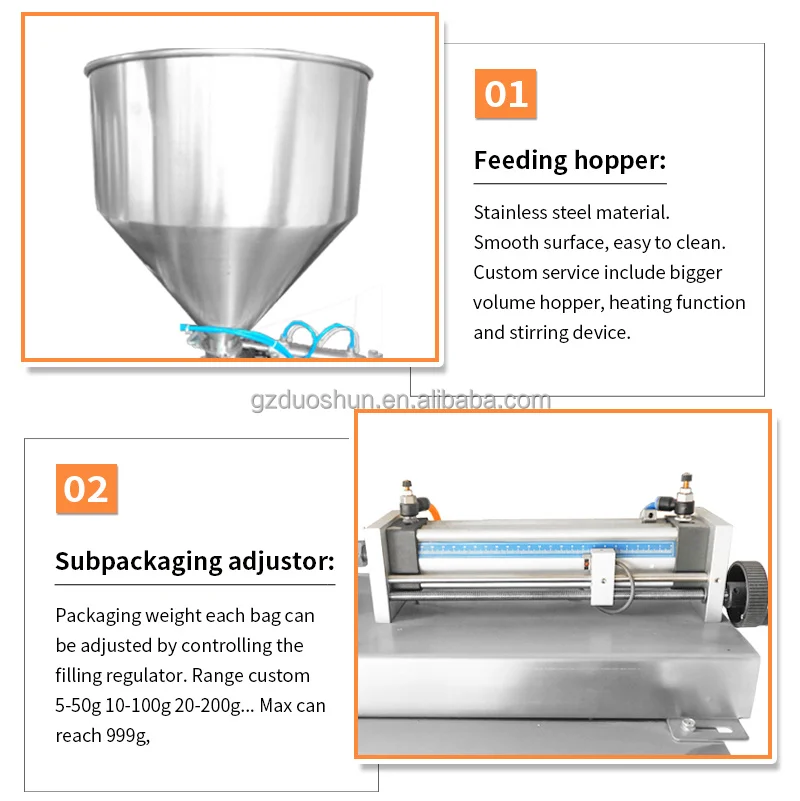 01

Feeding hopper:

Stainless steel material. Smooth surface, easy to clean. Custom service include bigger volume hopper, heating function and stirring device.

gzduoshun.en.alibaba.com

02

Subpackaging adjustor:

Packaging weight each bag can be adjusted by controlling the filling regulator. Range custom 5-50g 10-100g 20-200g... Max can reach 999g,