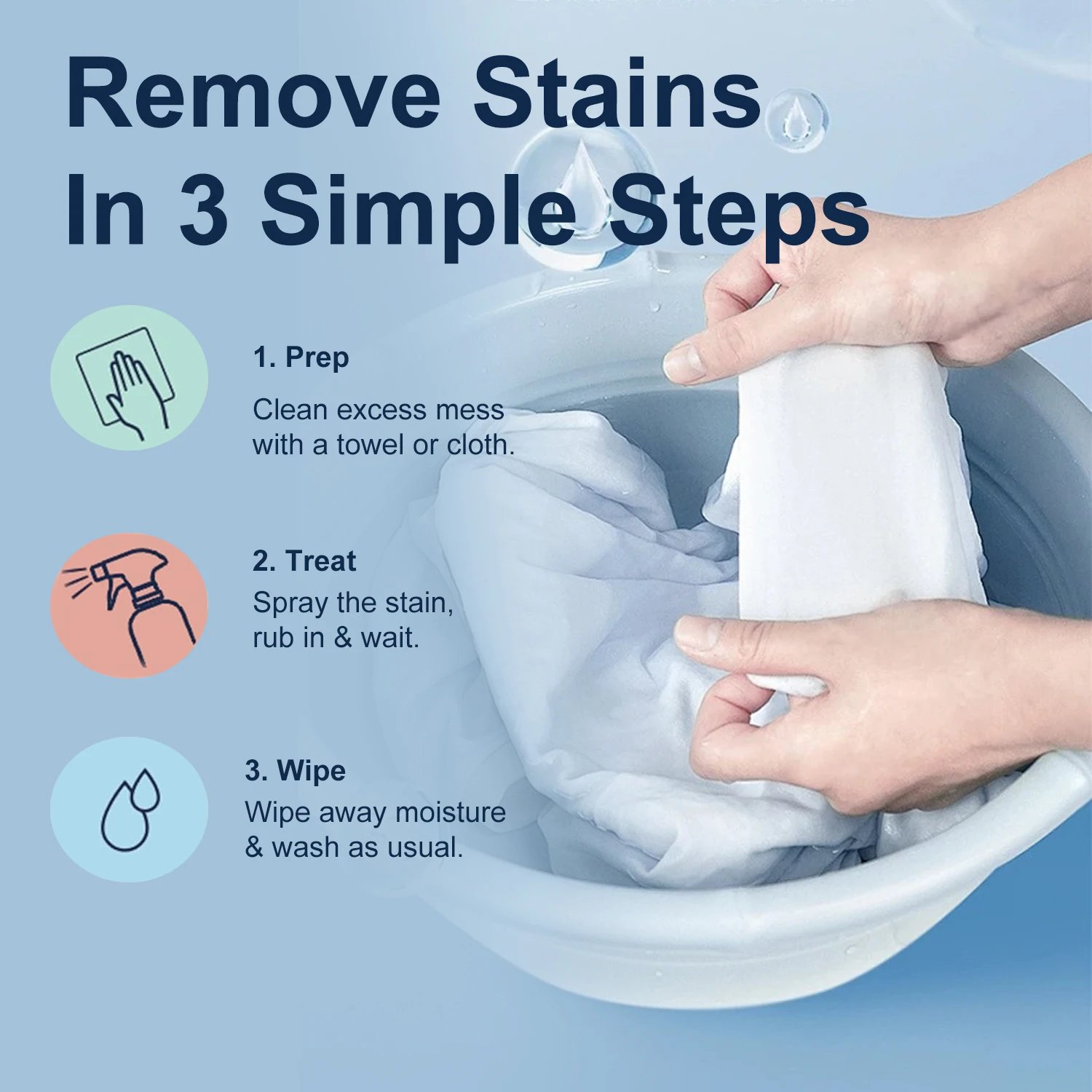 Remove Stains In 3 Simple Steps

1. Prep
Clean excess mess with a towel or cloth.

2. Treat
Spray the stain, rub in & wait.

3. Wipe
Wipe away moisture & wash as usual.