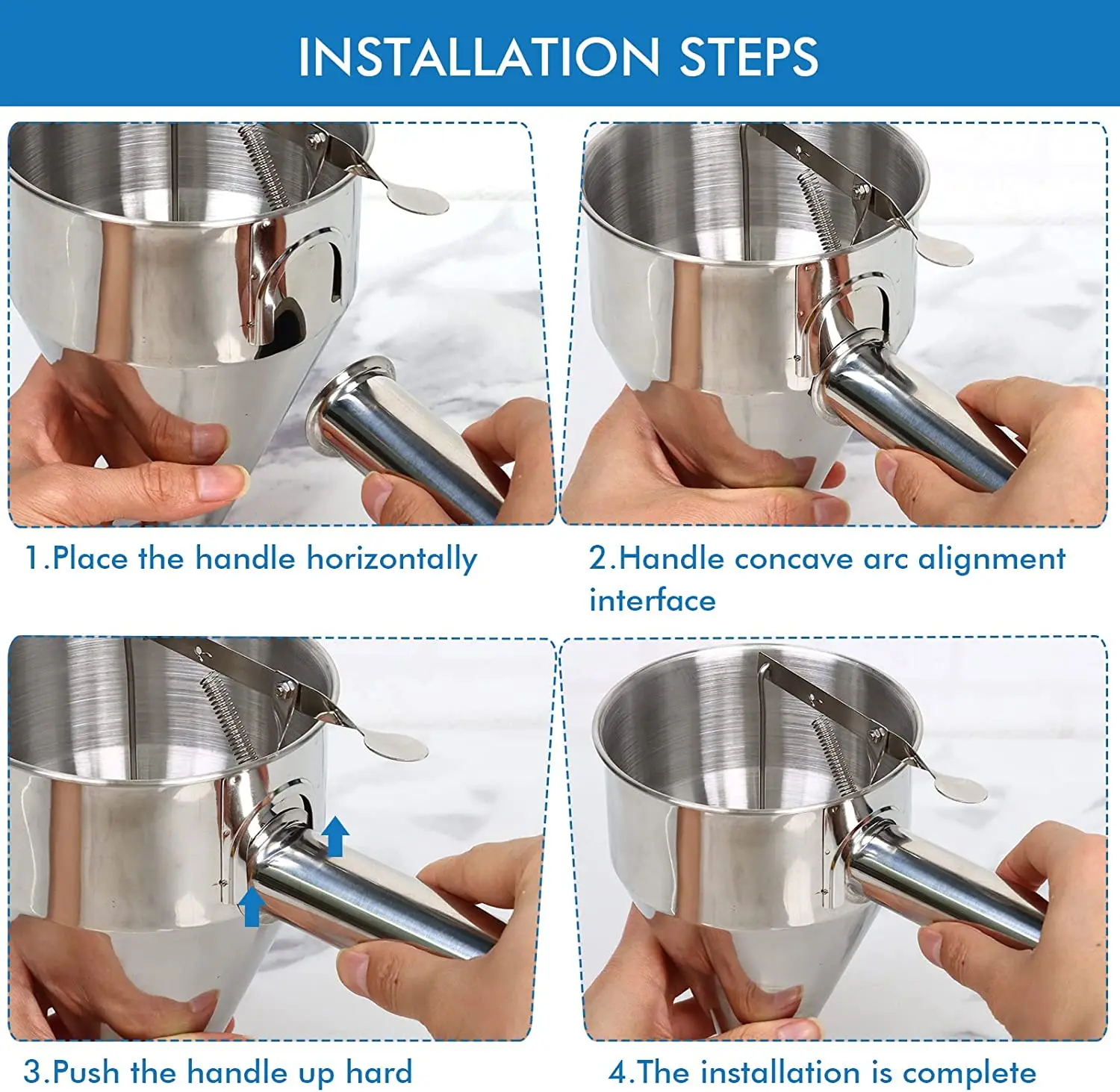 INSTALLATION STEPS

1.Place the handle horizontally

2.Handle concave arc alignment interface

3.Push the handle up hard

4.The installation is complete