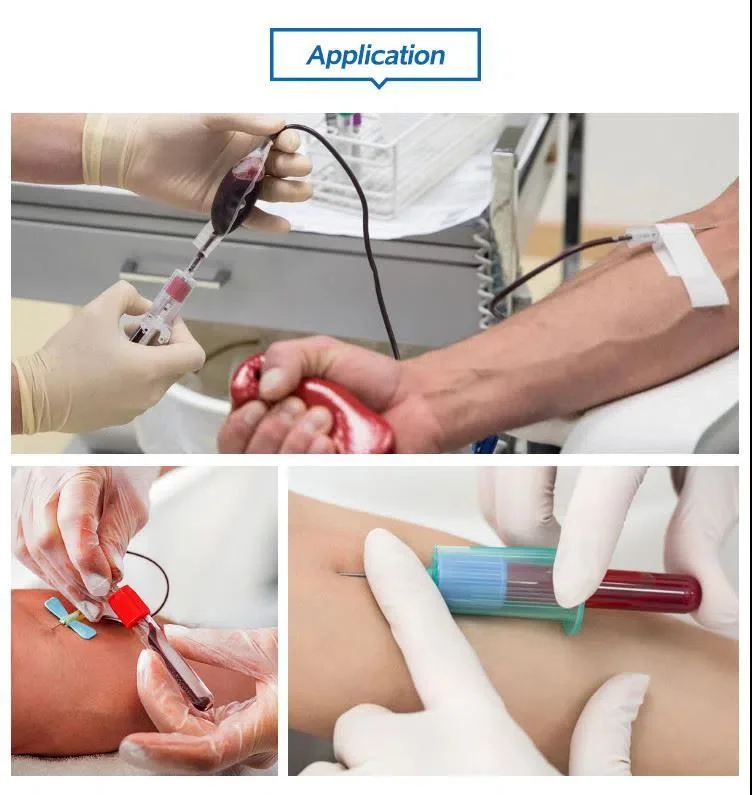 Application