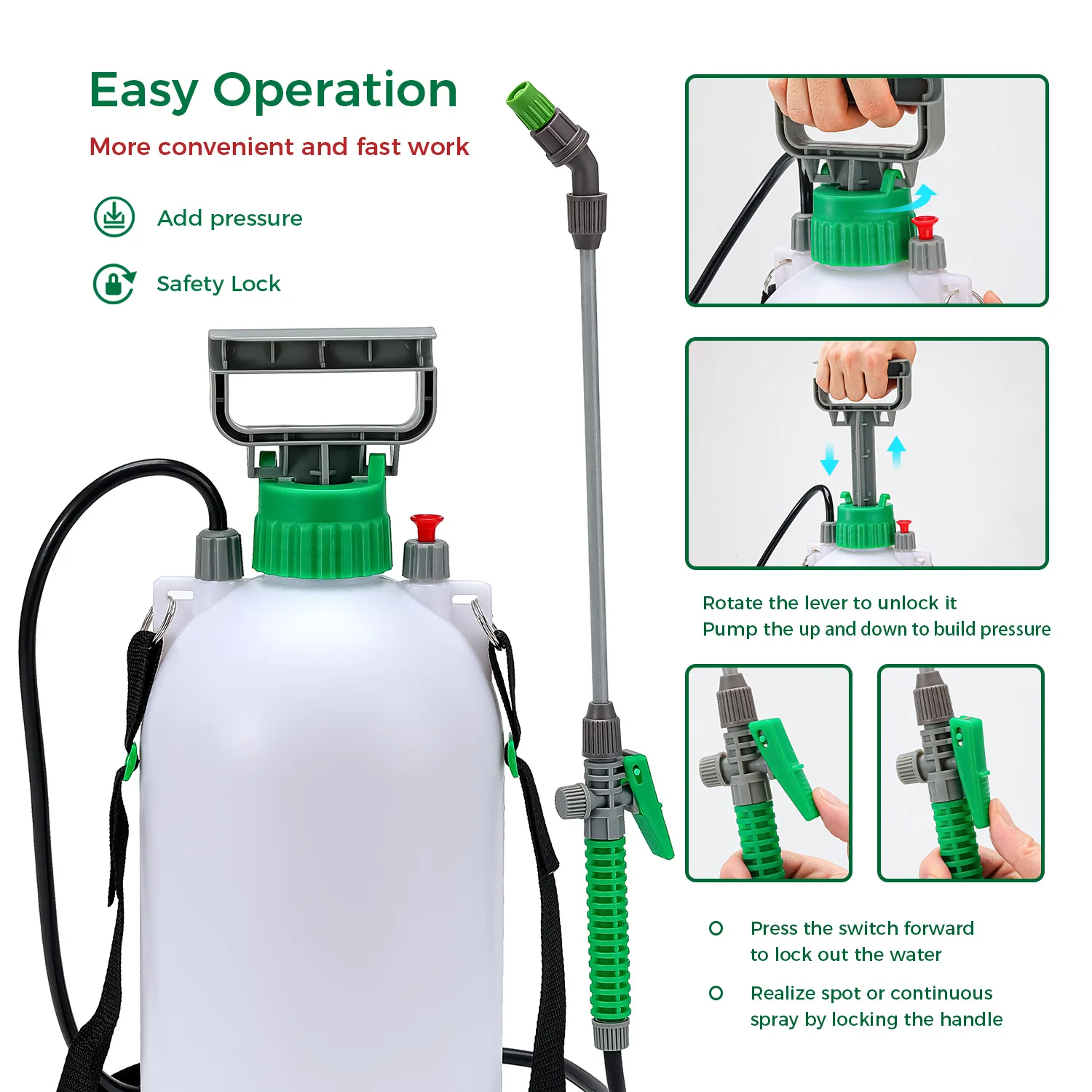 Easy Operation

More convenient and fast work

Add pressure

Safety Lock

Rotate the lever to unlock it
Pump the up and down to build pressure

Press the switch forward to lock out the water

Realize spot or continuous spray by locking the handle