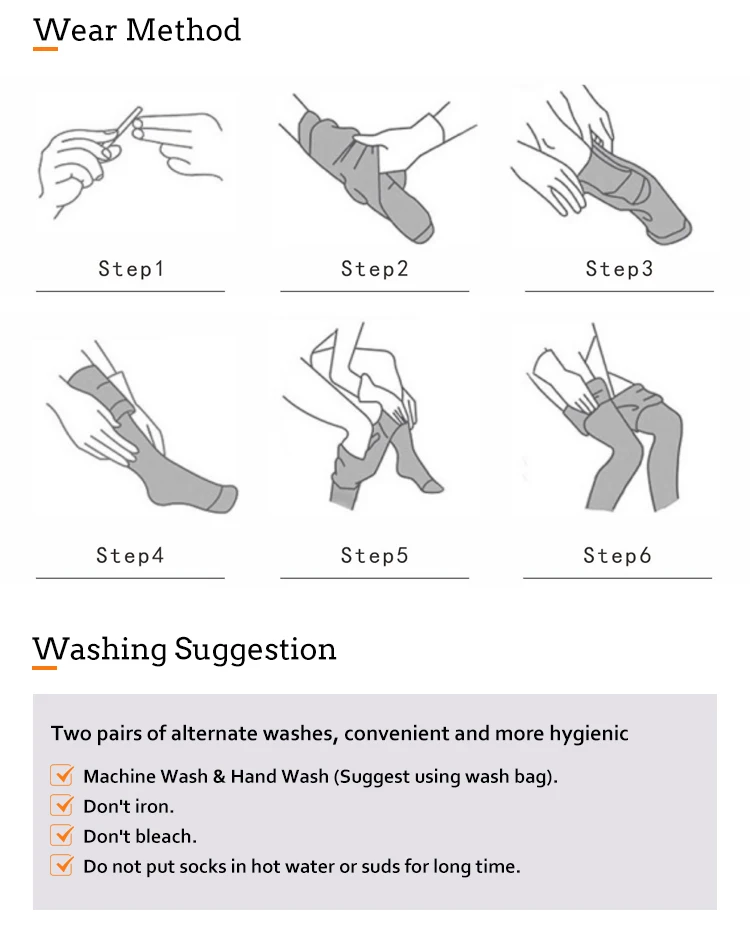 Wear Method

Step1

Step2

Step3

Step4

Step5

Step6

Washing Suggestion

Two pairs of alternate washes, convenient and more hygienic

Machine Wash & Hand Wash (Suggest using wash bag).

Don't iron.

Don't bleach.

Do not put socks in hot water or suds for long time.