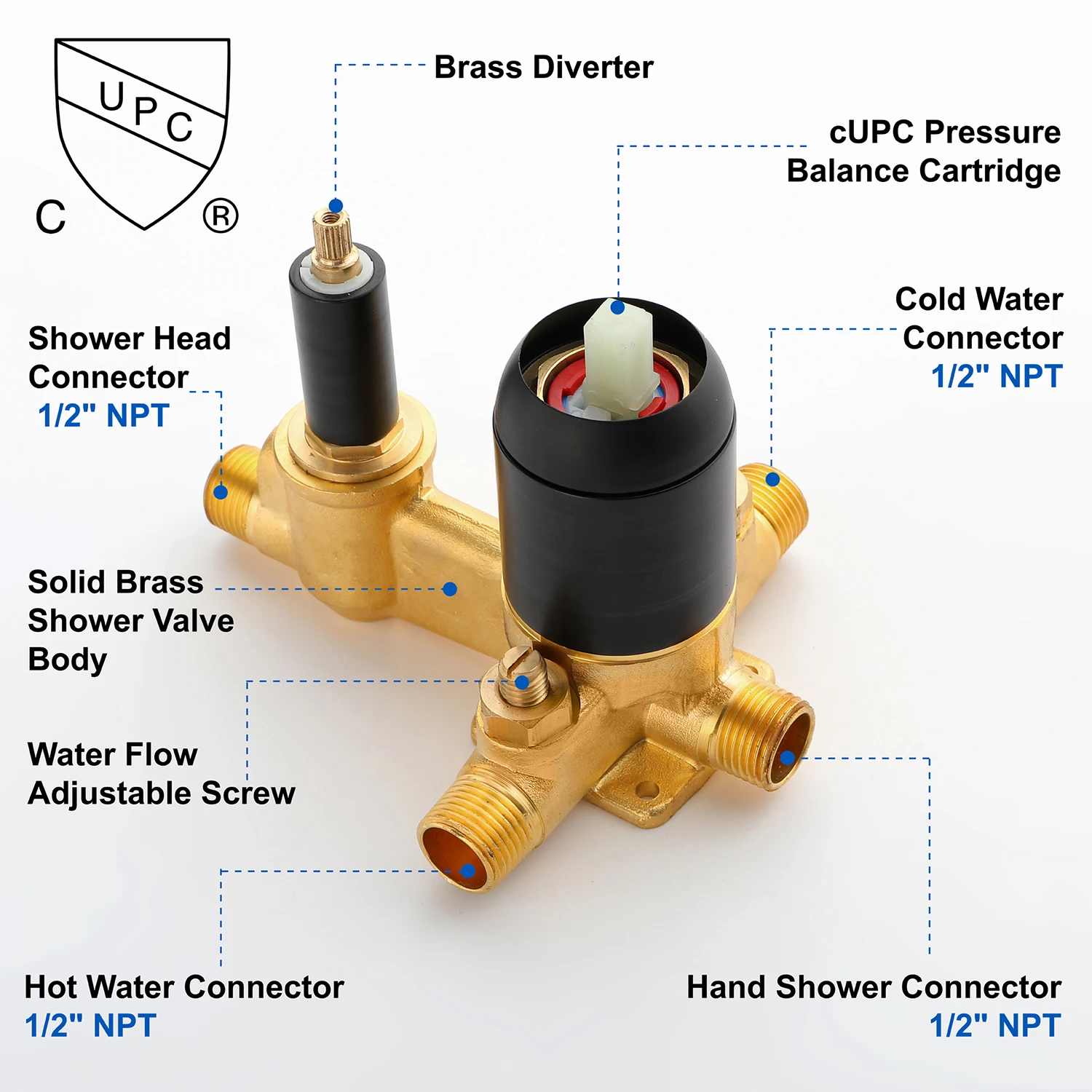 UPC
C ®

Brass Diverter

cUPC Pressure Balance Cartridge

Shower Head Connector
1/2" NPT

Cold Water Connector
1/2" NPT

Solid Brass Shower Valve Body

Water Flow Adjustable Screw

Hot Water Connector
1/2" NPT

Hand Shower Connector
1/2" NPT