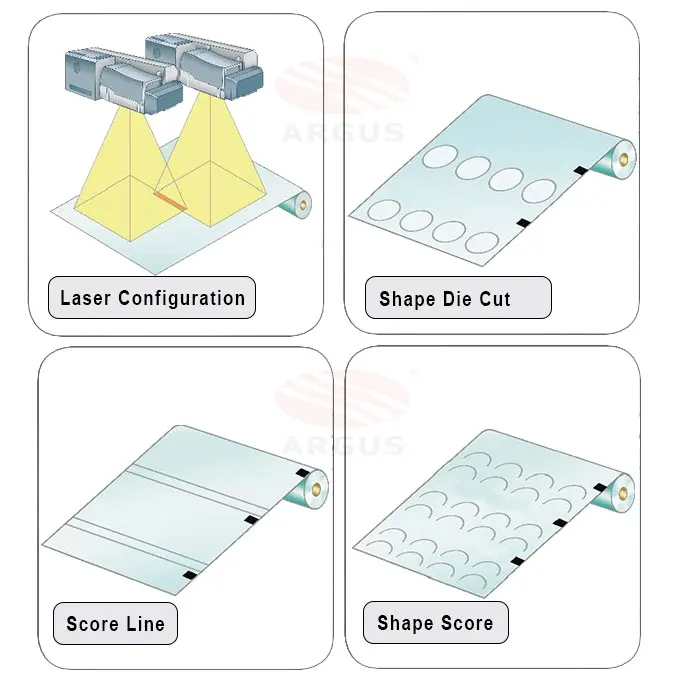 ARGUS

Laser Configuration

Shape Die Cut

ARGUS

Score Line

Shape Score