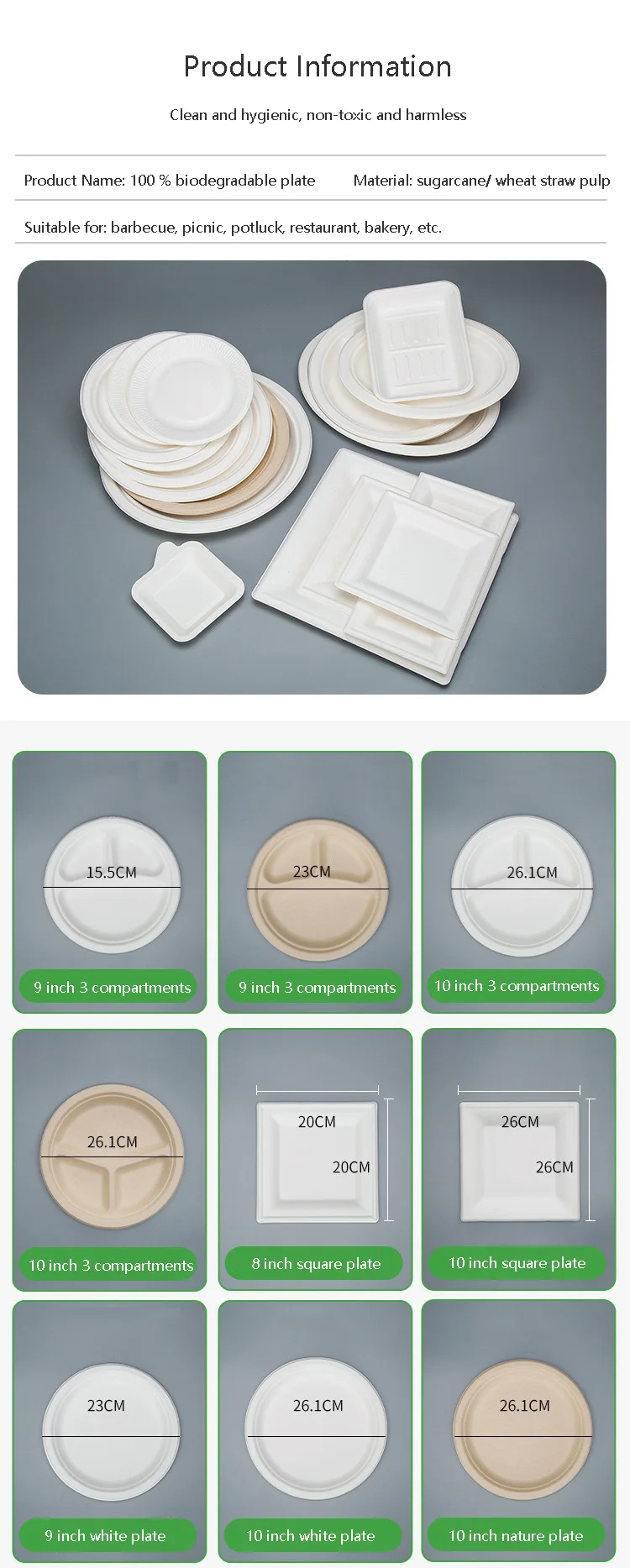 Product Information

Clean and hygienic, non-toxic and harmless

Product Name: 100 % biodegradable plate

Material: sugarcane/ wheat straw pulp

Suitable for: barbecue, picnic, potluck, restaurant, bakery, etc.

15.5CM

9 inch 3 compartments

23CM

9 inch 3 compartments

26.1CM

10 inch 3 compartments

26.1CM

10 inch 3 compartments

20CM

20CM

8 inch square plate

26CM

26CM

10 inch square plate

23CM

9 inch white plate

26.1CM

10 inch white plate

26.1CM

10 inch nature plate