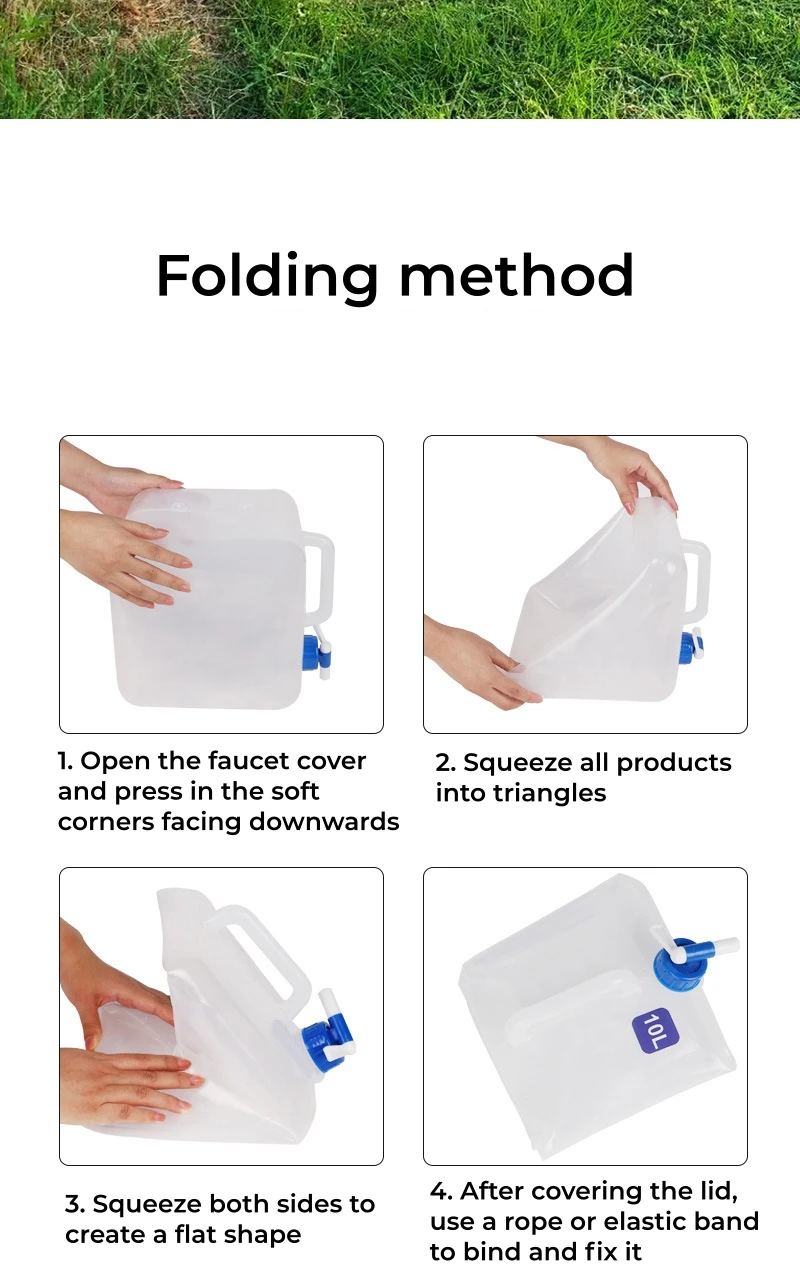 Folding method

1. Open the faucet cover and press in the soft corners facing downwards

2. Squeeze all products into triangles

3. Squeeze both sides to create a flat shape

10L

4. After covering the lid, use a rope or elastic band to bind and fix it