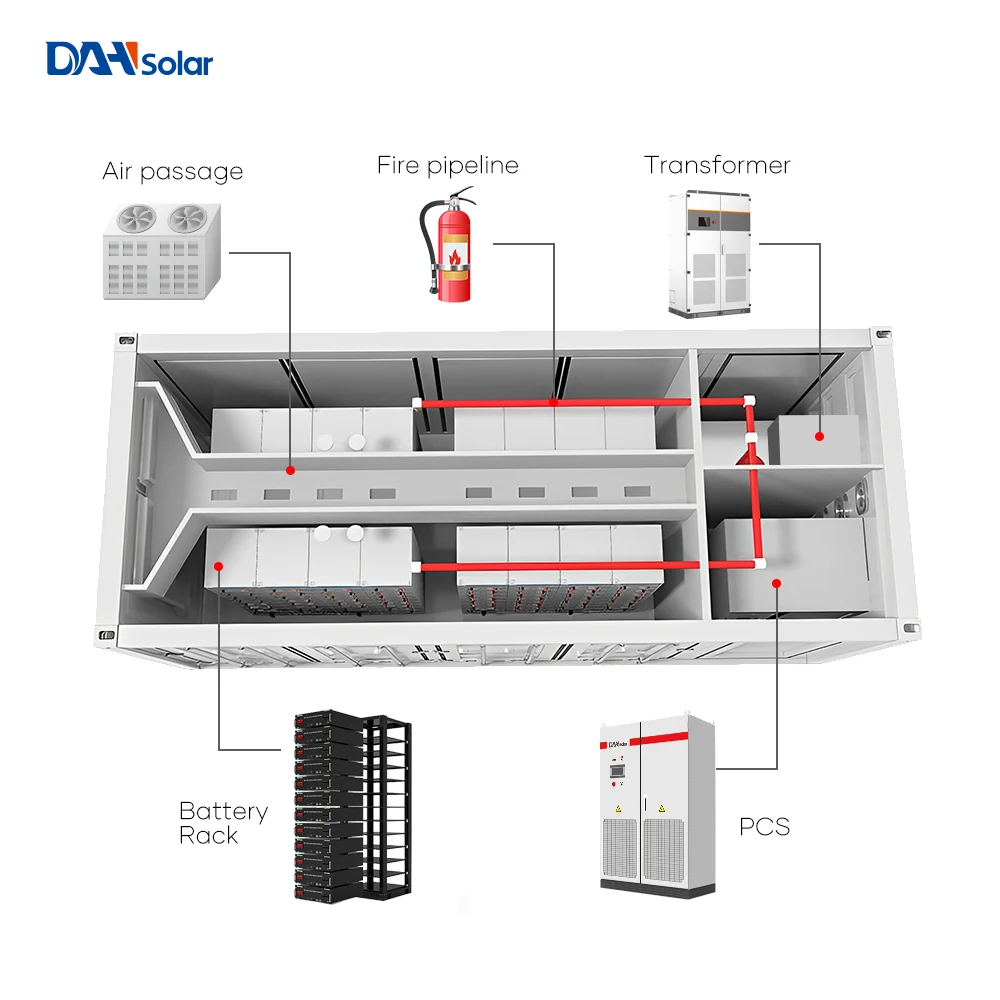 DAH solar

Air passage

Fire pipeline

Transformer

Battery Rack

PCS