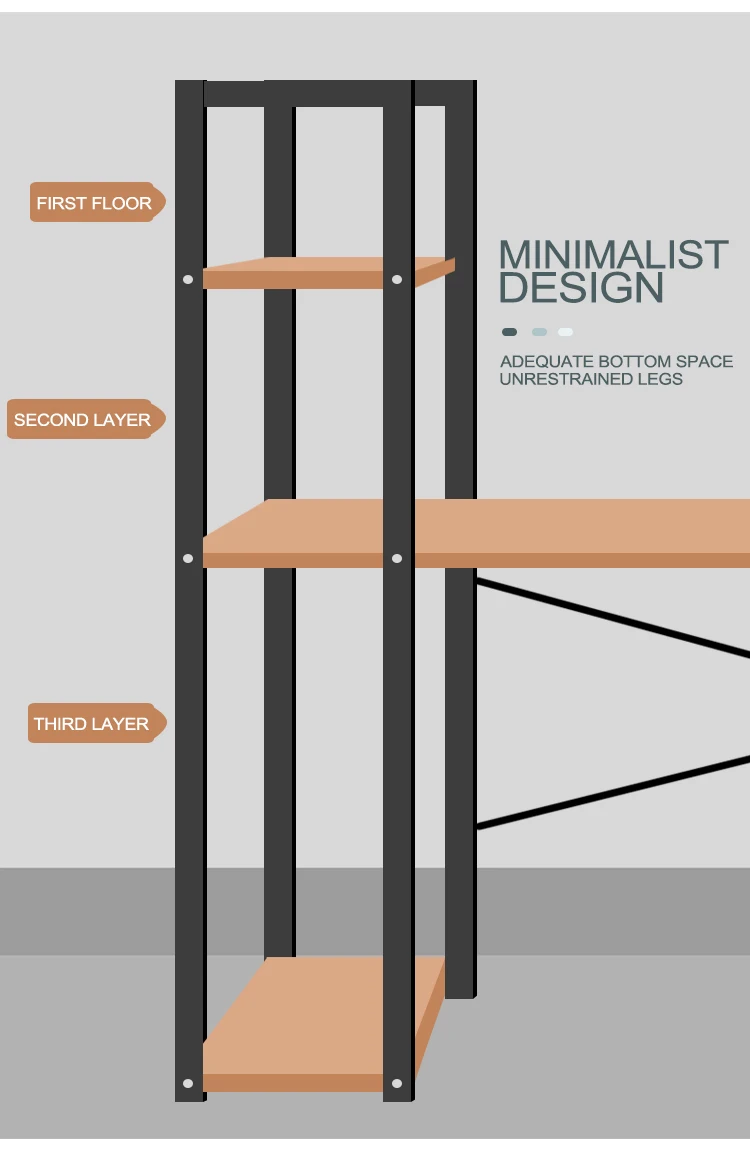 FIRST FLOOR

MINIMALIST DESIGN

ADEQUATE BOTTOM SPACE
UNRESTRAINED LEGS

SECOND LAYER

THIRD LAYER