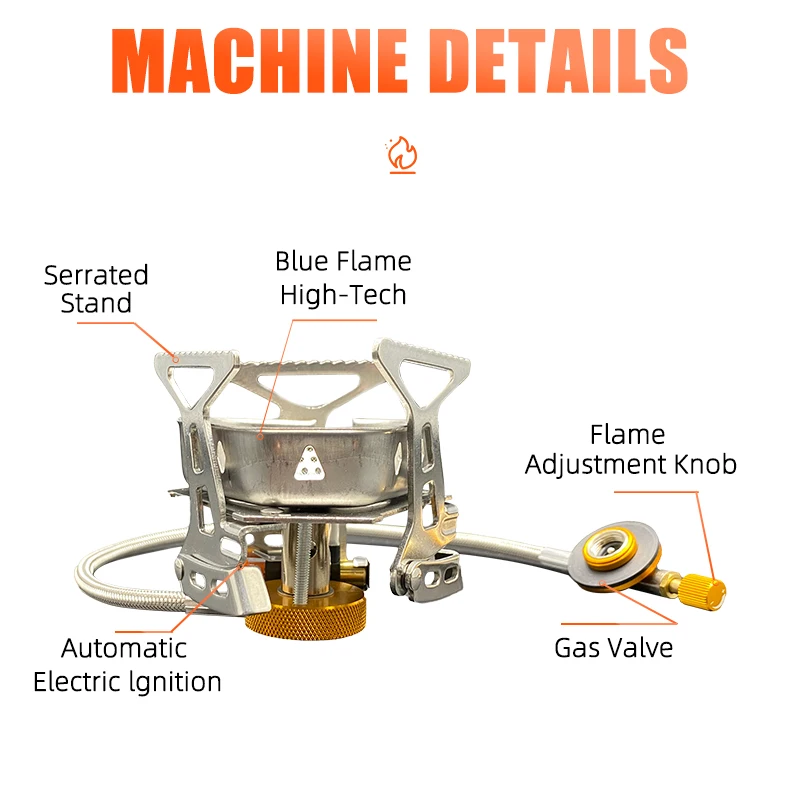 MACHINE DETAILS

Serrated Stand

Blue Flame High-Tech

Flame Adjustment Knob

Automatic Electric lgnition

Gas Valve