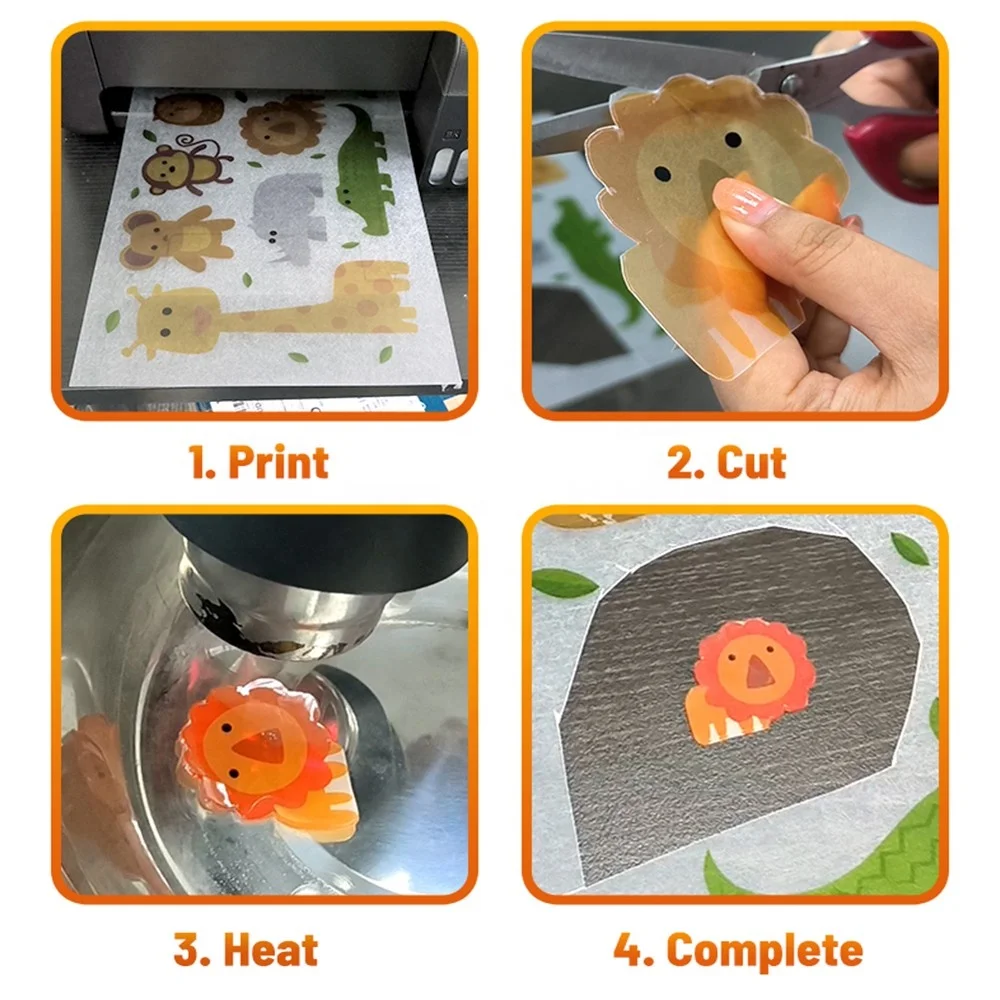 1. Print

2. Cut

3. Heat

4. Complete