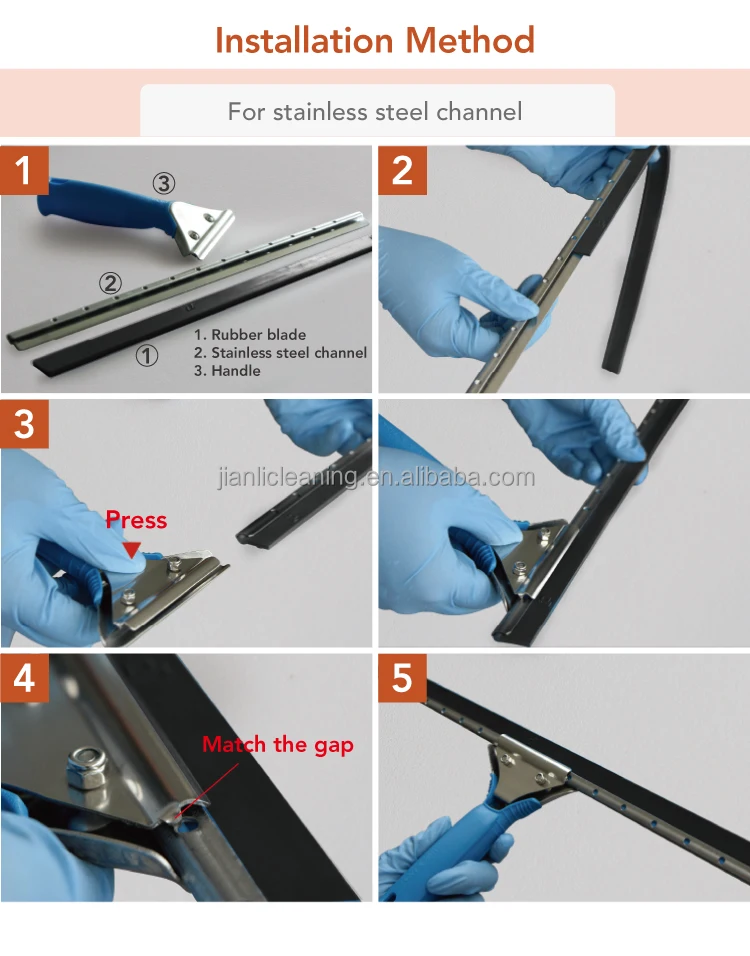 Installation Method

For stainless steel channel

1

③

②

①

1. Rubber blade
2. Stainless steel channel
3. Handle

2

3

Press

jianlicleaning.en.alibaba.com

4

Match the gap

5