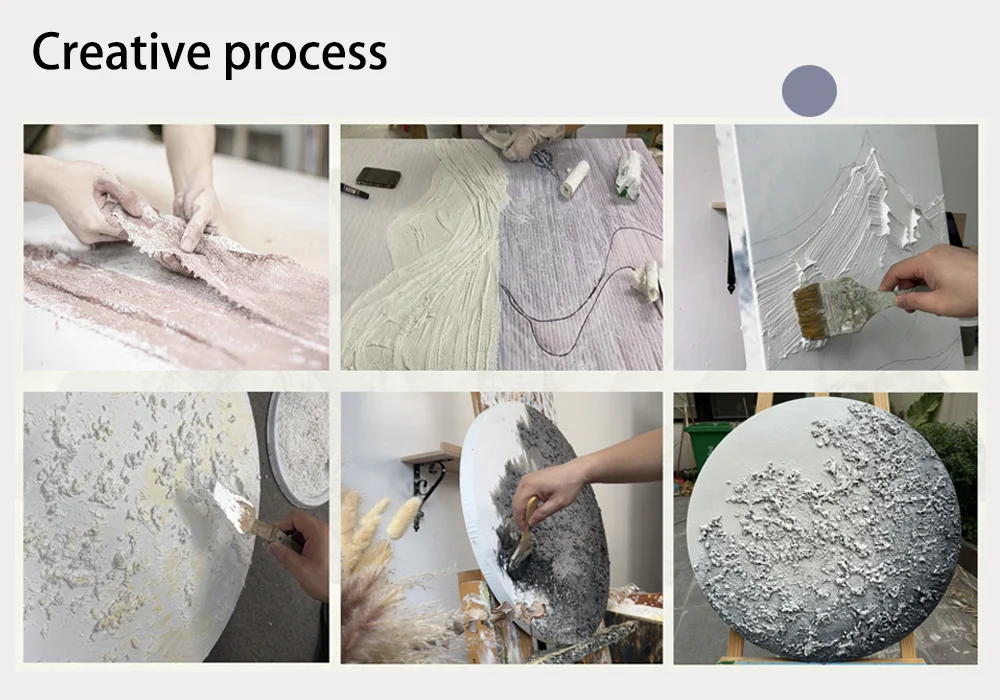 Creative process