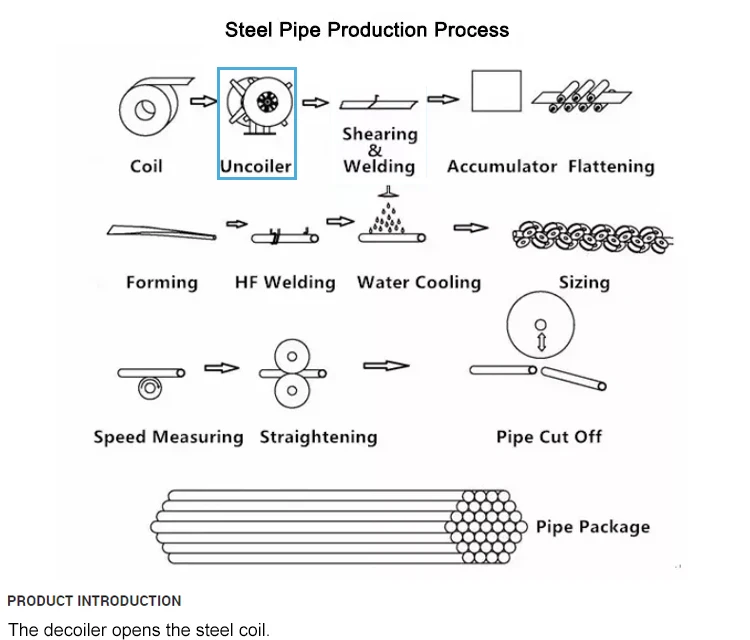 Steel Pipe Production Process

Coil

Uncoiler

Shearing & Welding

Accumulator

Flattening

Forming

HF Welding

Water Cooling

Sizing

Speed Measuring

Straightening

Pipe Cut Off

Pipe Package

PRODUCT INTRODUCTION

The decoiler opens the steel coil.