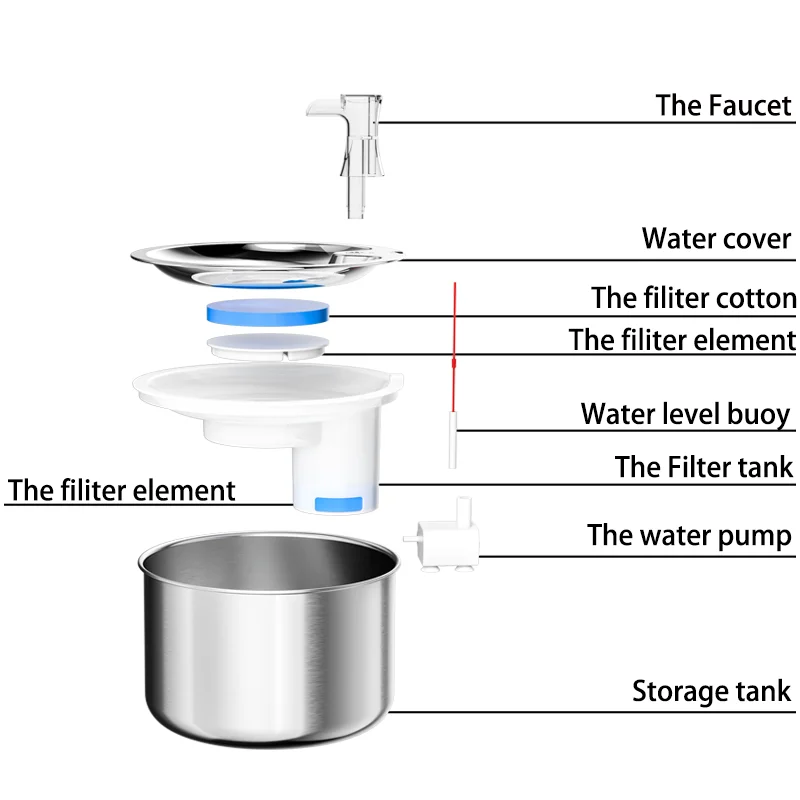 The Faucet

Water cover

The filiter cotton

The filiter element

Water level buoy

The Filter tank

The filiter element

The water pump

Storage tank