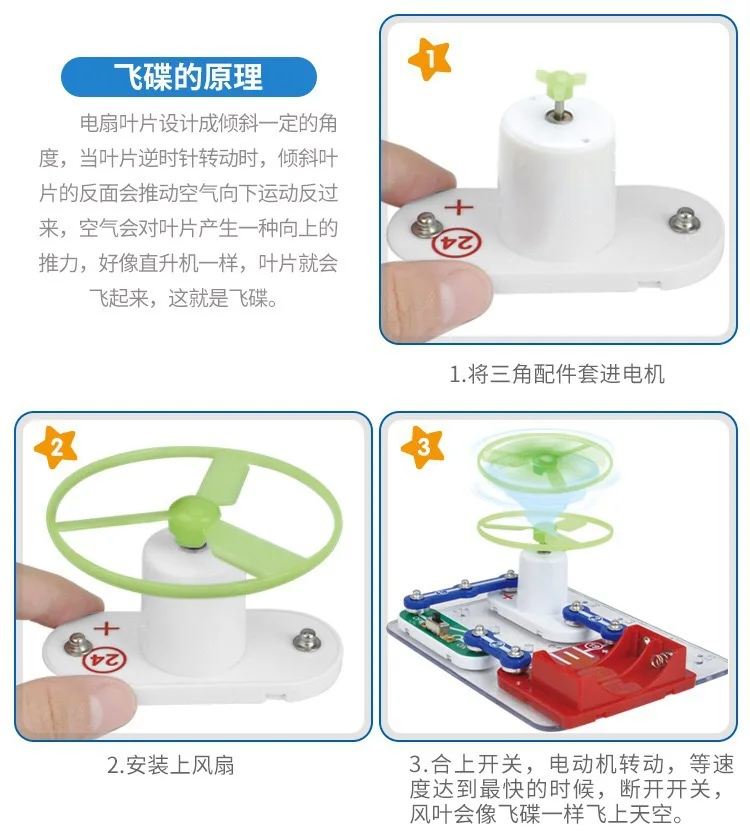 飞碟的原理

电扇叶片设计成倾斜一定的角度，当叶片逆时针转动时，倾斜叶片的反面会推动空气向下运动反过来，空气会对叶片产生一种向上的推力，好像直升机一样，叶片就会飞起来，这就是飞碟。

1

+

24

1.将三角配件套进电机

2

+

24

2.安装上风扇

3

3.合上开关，电动机转动，等速度达到最快的时候，断开开关，风叶会像飞碟一样飞上天空。