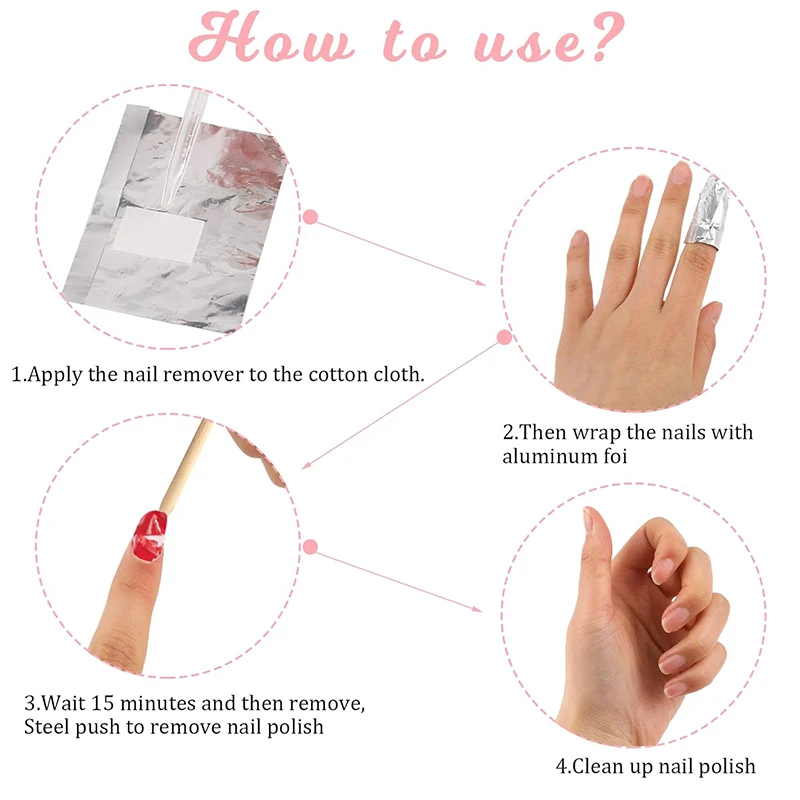 How to use?

1.Apply the nail remover to the cotton cloth.

2.Then wrap the nails with aluminum foi

3.Wait 15 minutes and then remove, Steel push to remove nail polish

4.Clean up nail polish