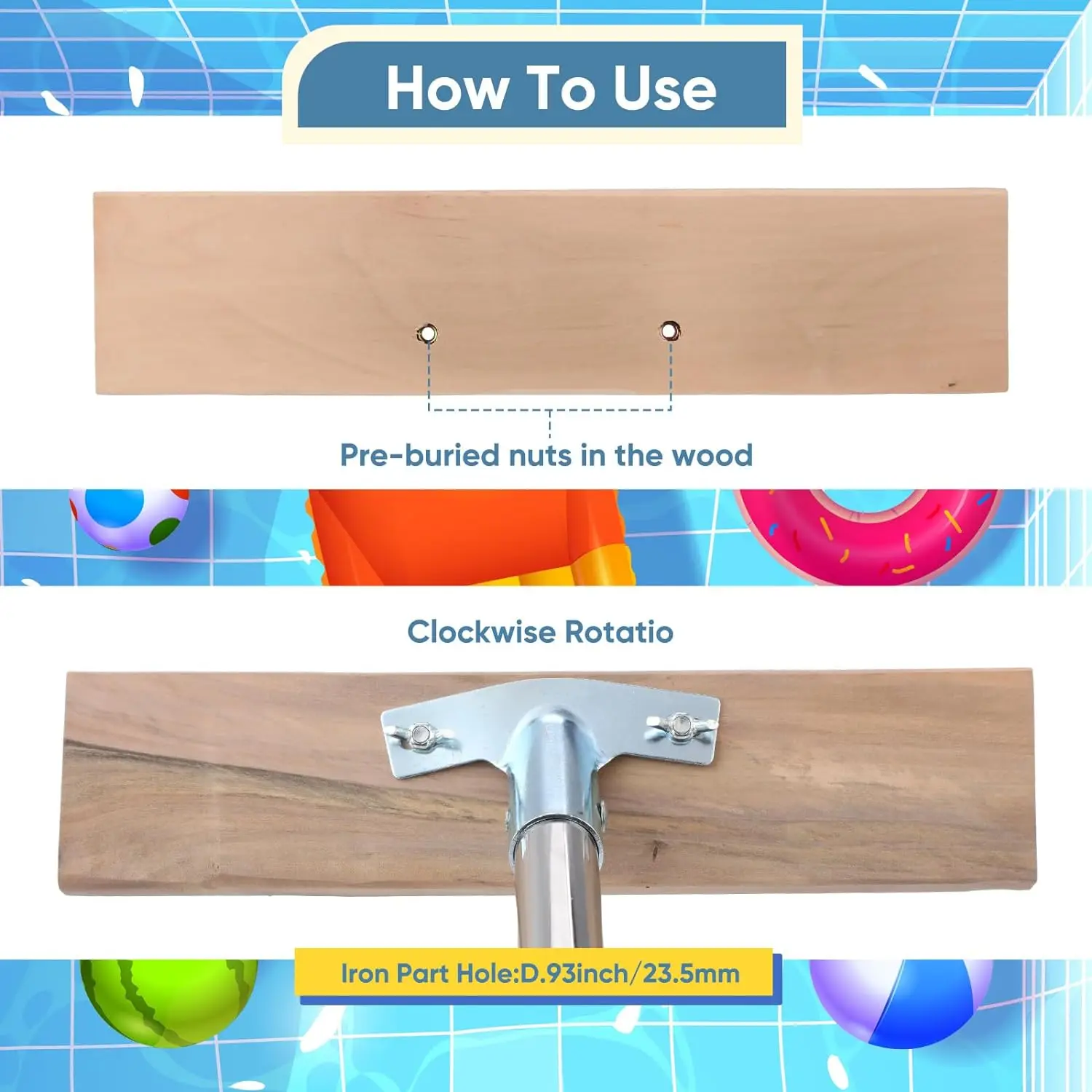 How To Use

Pre-buried nuts in the wood

Clockwise Rotatio

Iron Part Hole:D.93inch/23.5mm