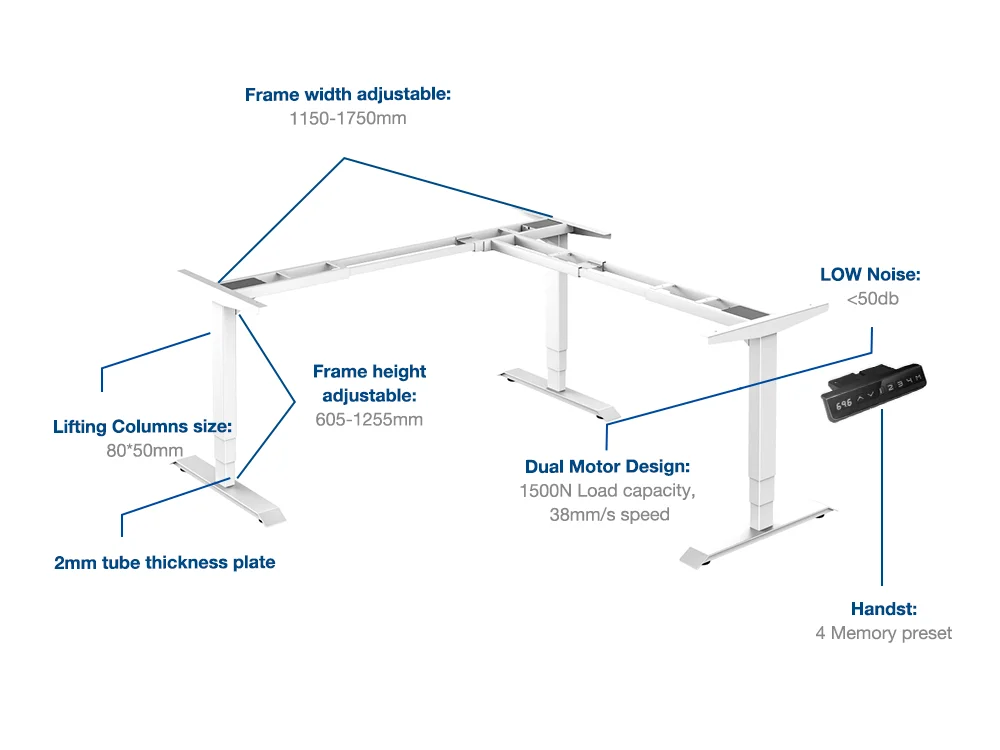 Frame width adjustable:
1150-1750mm

LOW Noise:
<50db

Frame height adjustable:
605-1255mm

Lifting Columns size:
80*50mm

Dual Motor Design:
1500N Load capacity,
38mm/s speed

2mm tube thickness plate

Handst:
4 Memory preset