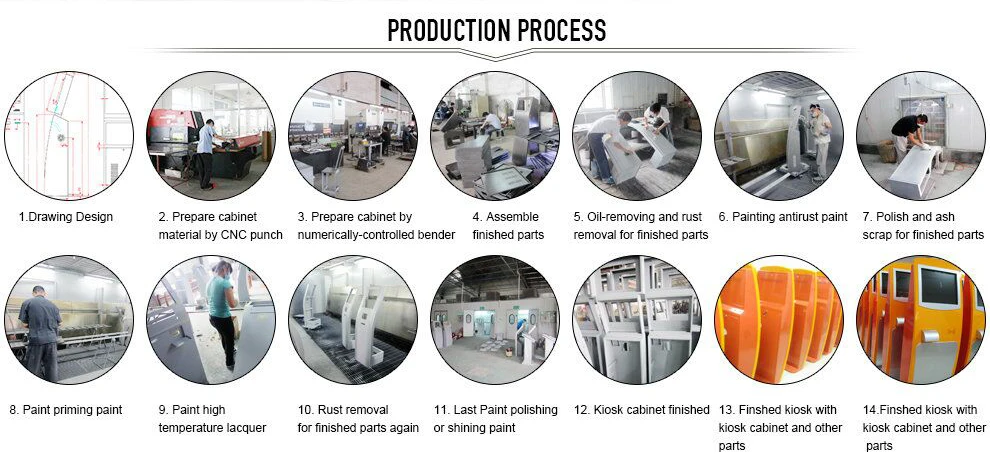 PRODUCTION PROCESS

1.Drawing Design

2. Prepare cabinet material by CNC punch

3. Prepare cabinet by numerically-controlled bender

4. Assemble finished parts

5. Oil-removing and rust removal for finished parts

6. Painting antirust paint

7. Polish and ash scrap for finished parts

8. Paint priming paint

9. Paint high temperature lacquer

10. Rust removal for finished parts again

11. Last Paint polishing or shining paint

12. Kiosk cabinet finished

13. Finshed kiosk with kiosk cabinet and other parts

14.Finshed kiosk with kiosk cabinet and other parts