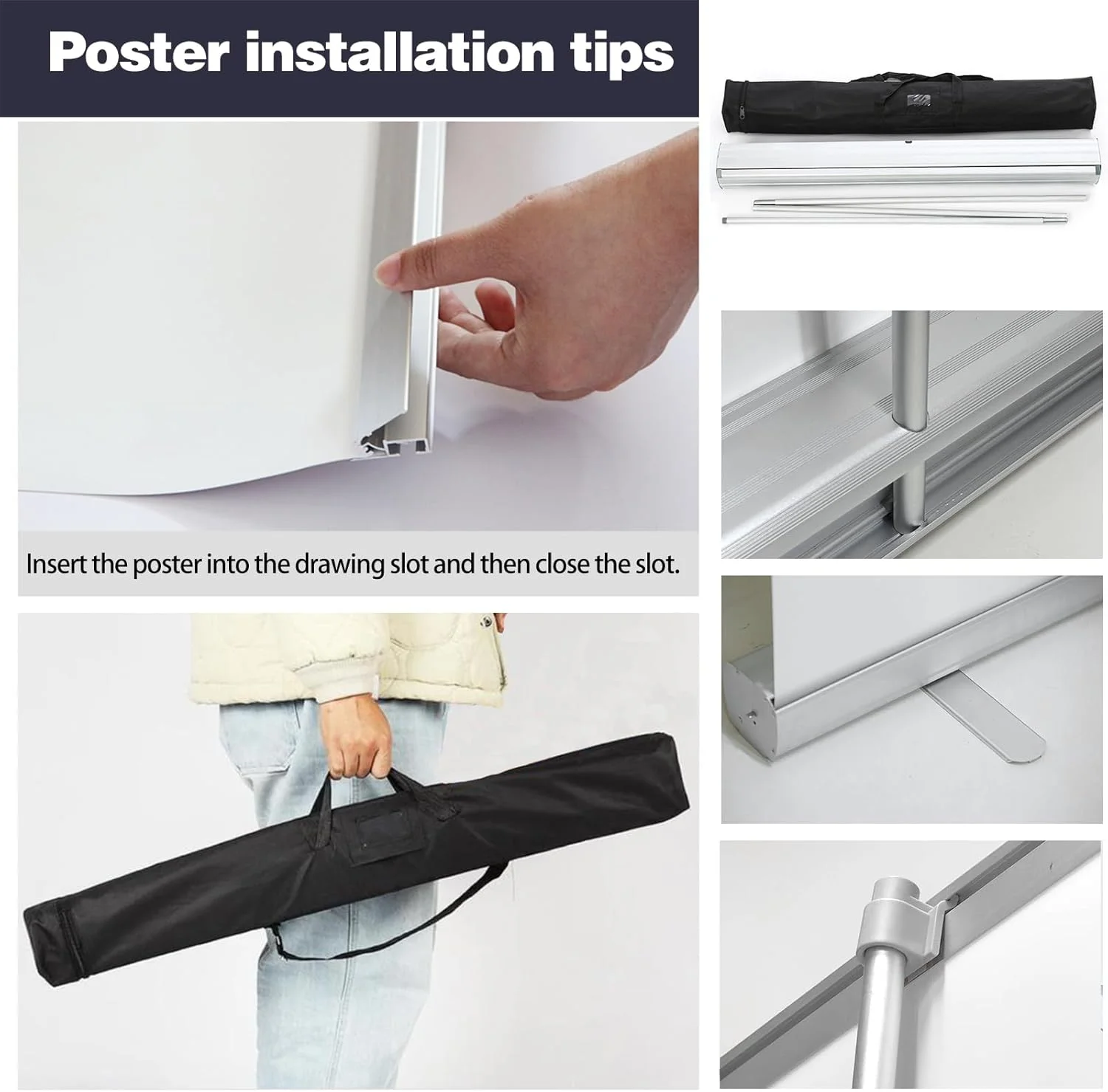 Poster installation tips

Insert the poster into the drawing slot and then close the slot.