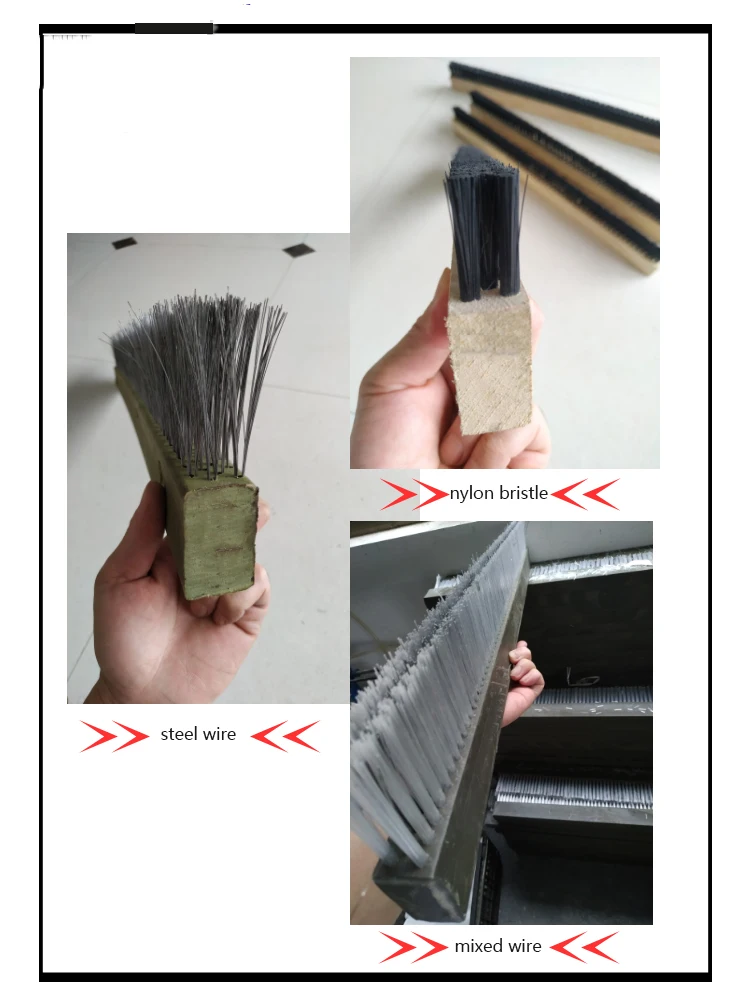 nylon bristle

steel wire

mixed wire